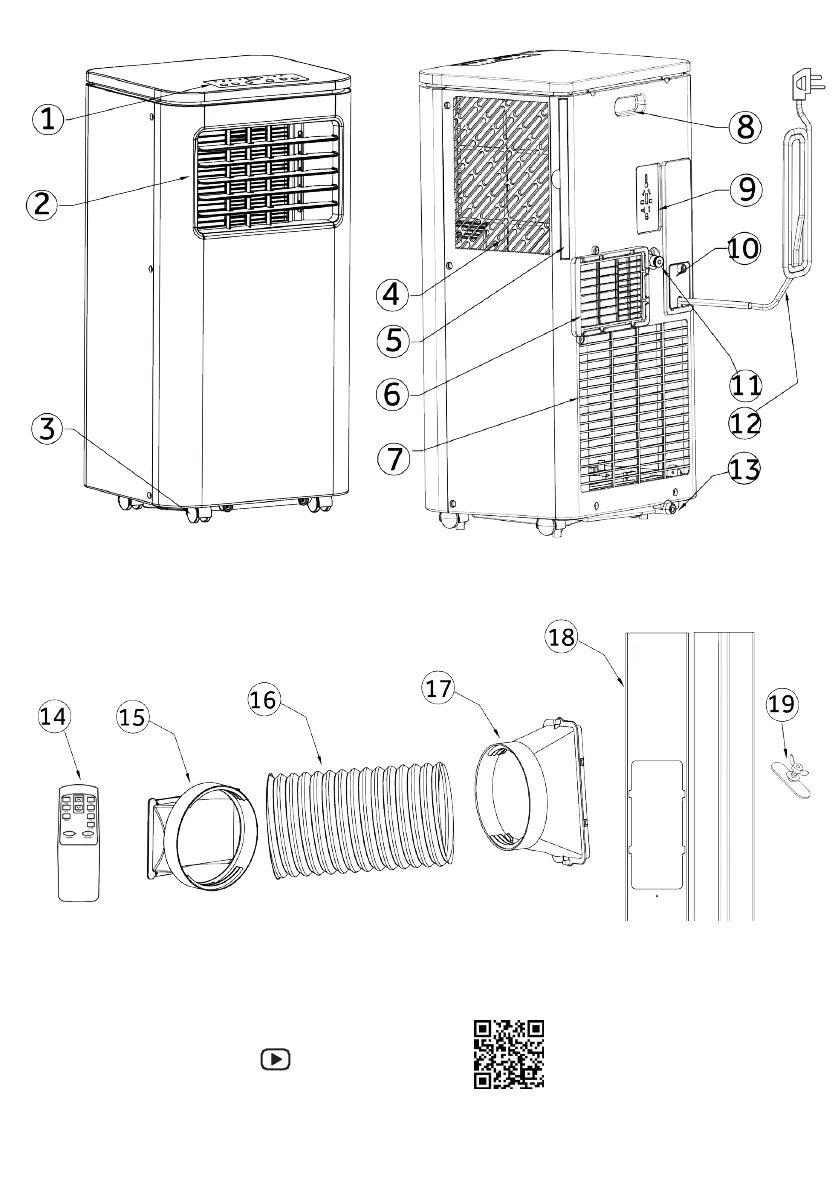 1
2
3
4
5
6
7
8
9
10
11
12
13
14
15
16
17
18
19