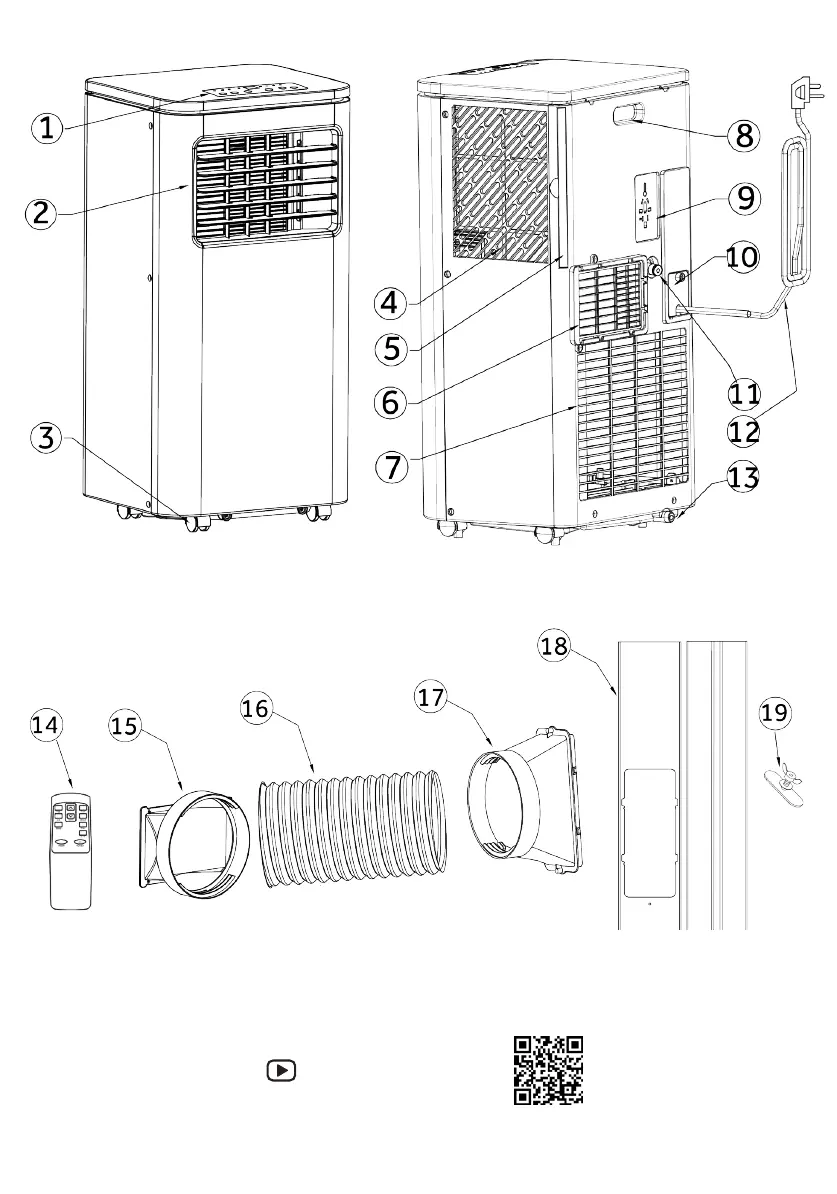 1
2
3
4
5
6
7
8
9
10
11
12
13
14
15
16
17
18
19