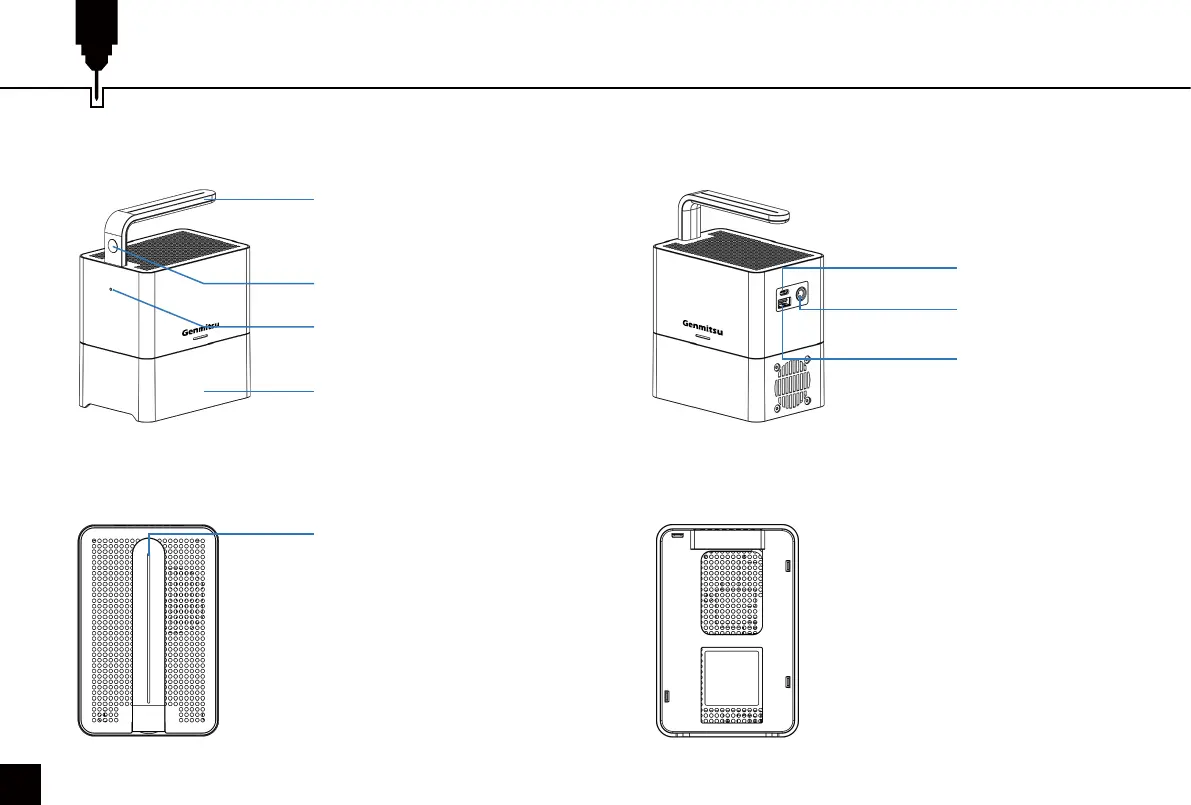 Genmitsu

Genmitsu