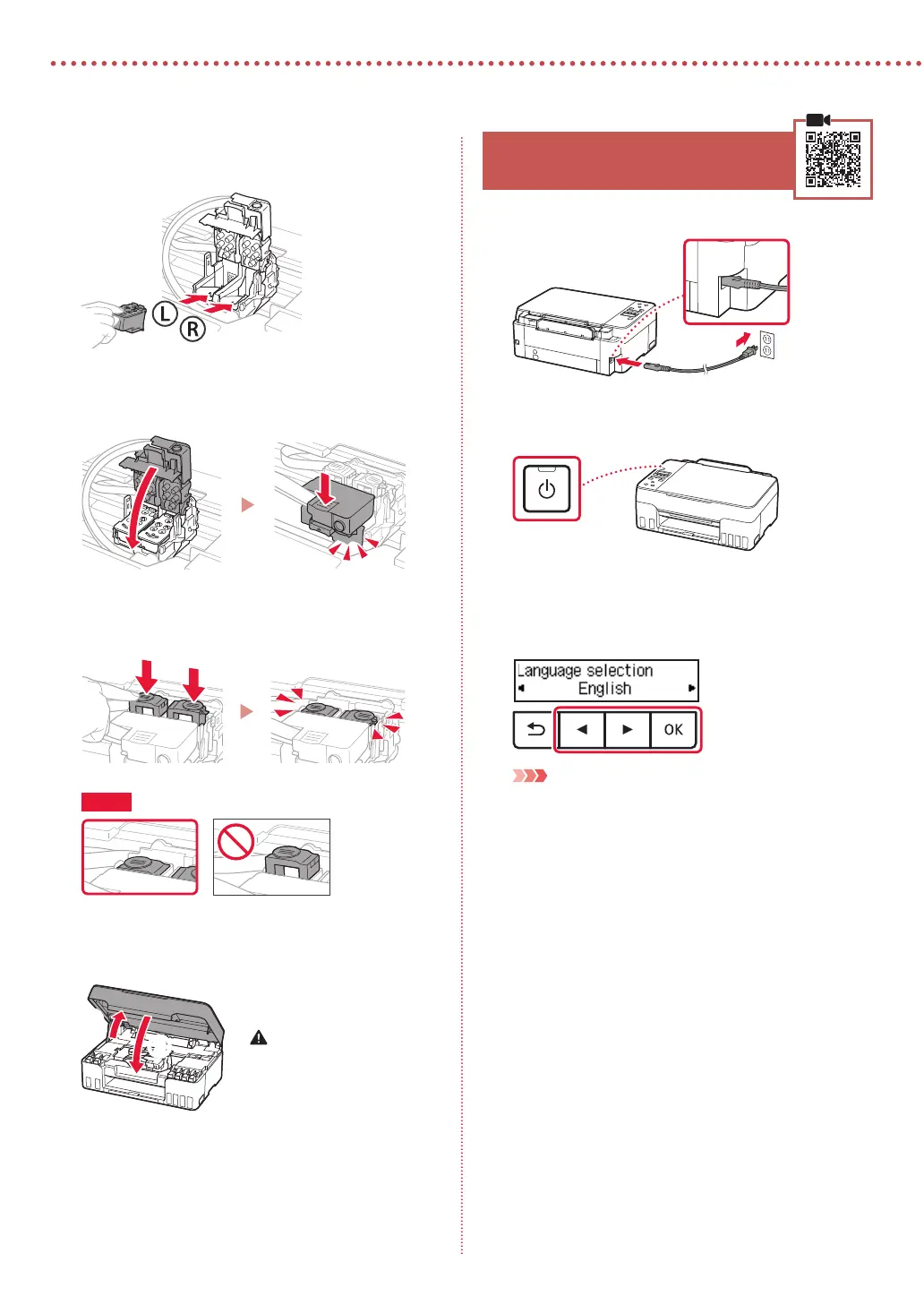 L
R

Language selection
English

OK