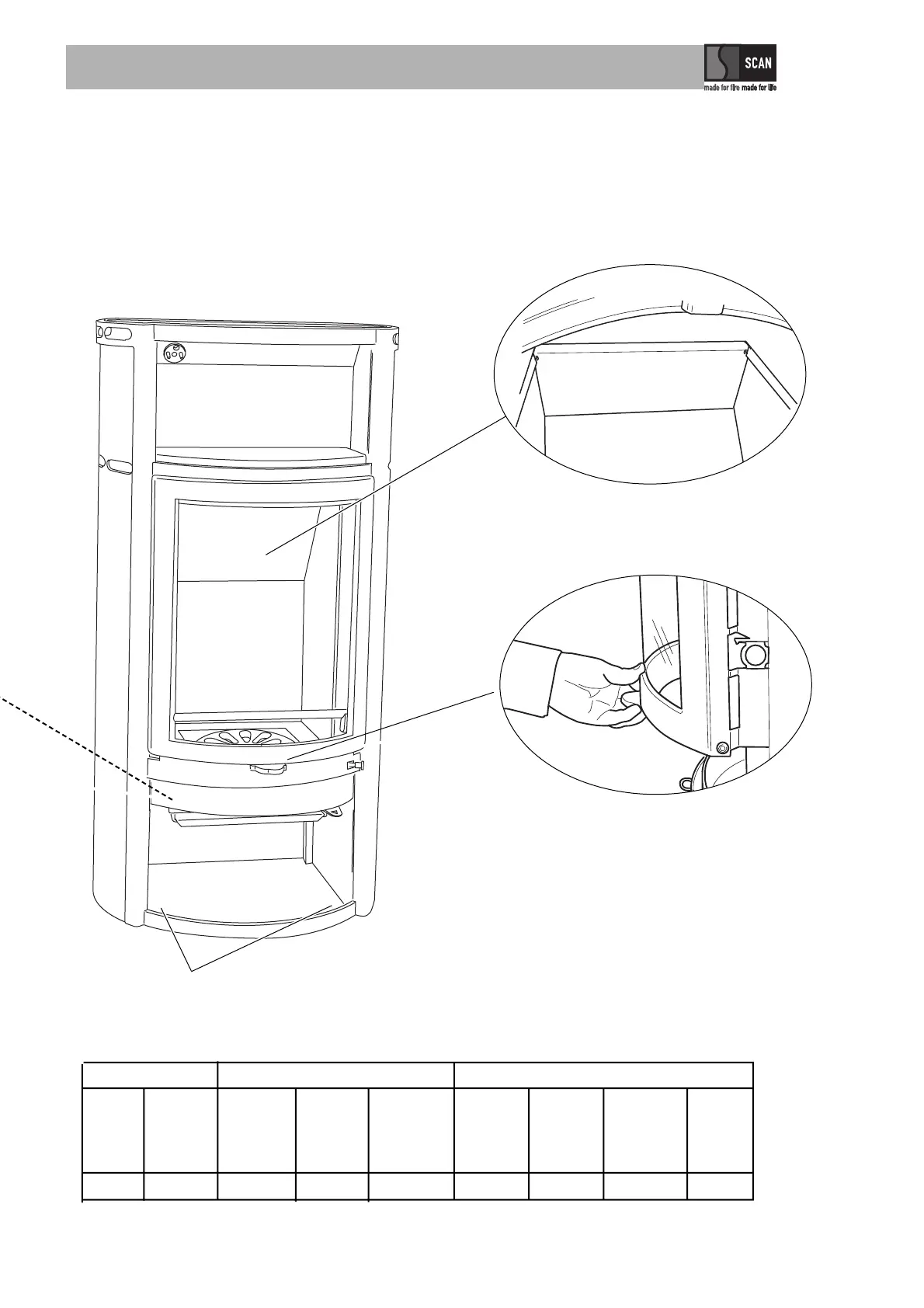 SCAN
made for fire made for life