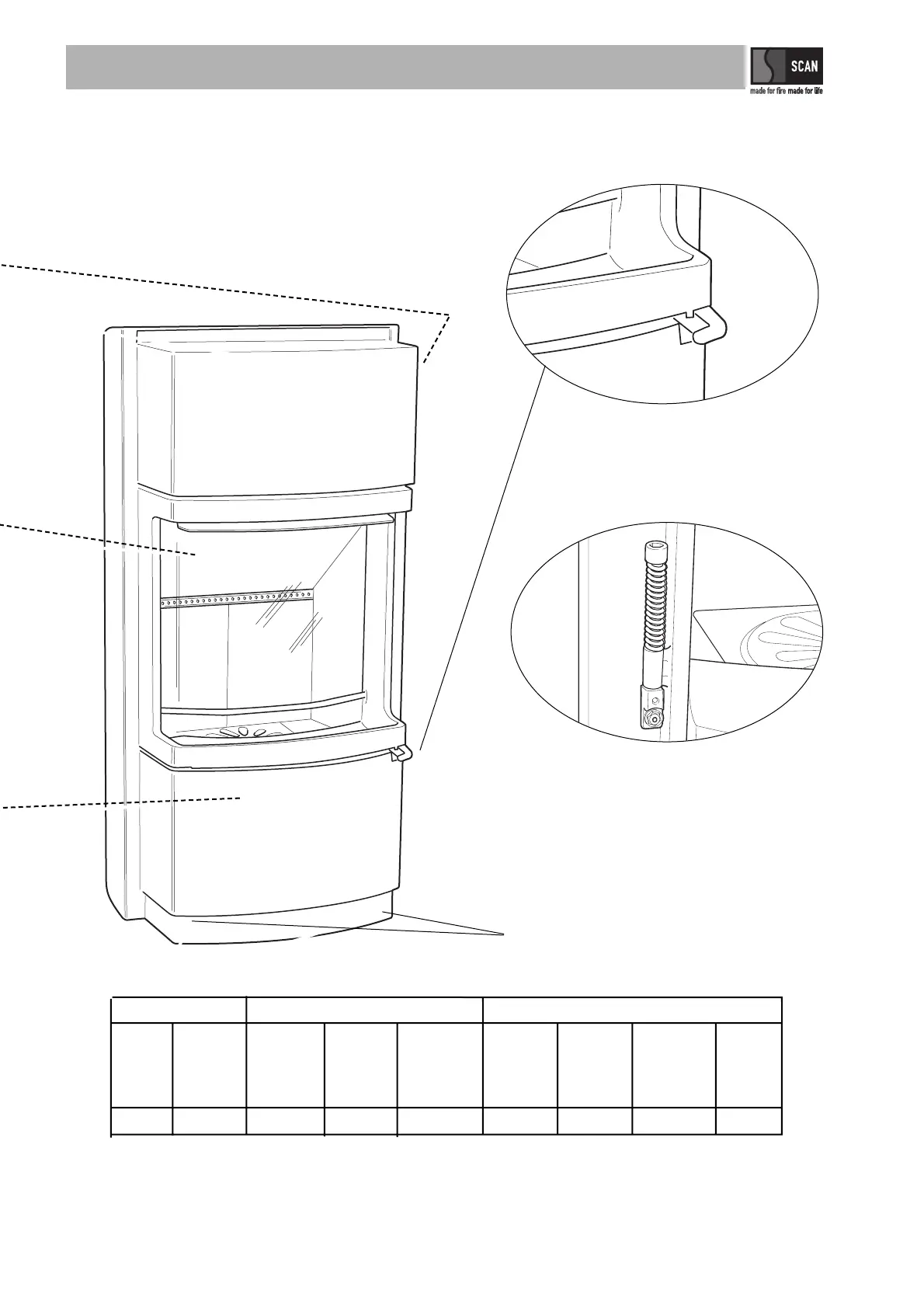 SCAN
made for fire made for life