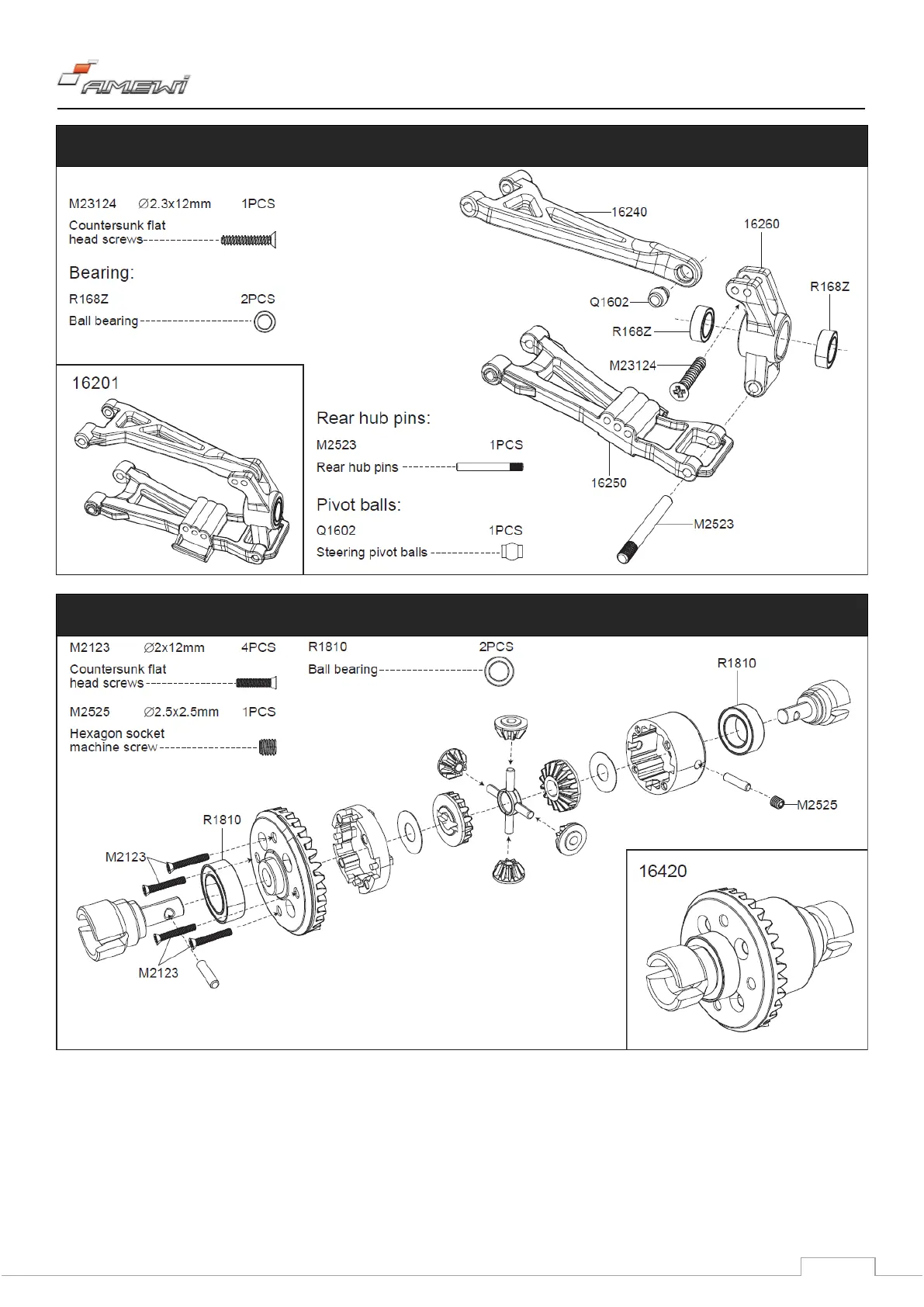 AMEWI

M23124 ∅2.3x12mm 1PCS
Countersunk flat head screws

Bearing:
R168Z 2PCS
Ball bearing

16201

Rear hub pins:
M2523 1PCS
Rear hub pins

Pivot balls:
Q1602 1PCS
Steering pivot balls

16240
16260
R168Z
Q1602
R168Z
M23124
16250
M2523

M2123 ∅2x12mm 4PCS
Countersunk flat head screws

M2525 ∅2.5x2.5mm 1PCS
Hexagon socket machine screw

R1810 2PCS
Ball bearing

R1810
M2525
R1810
M2123
M2123

16420