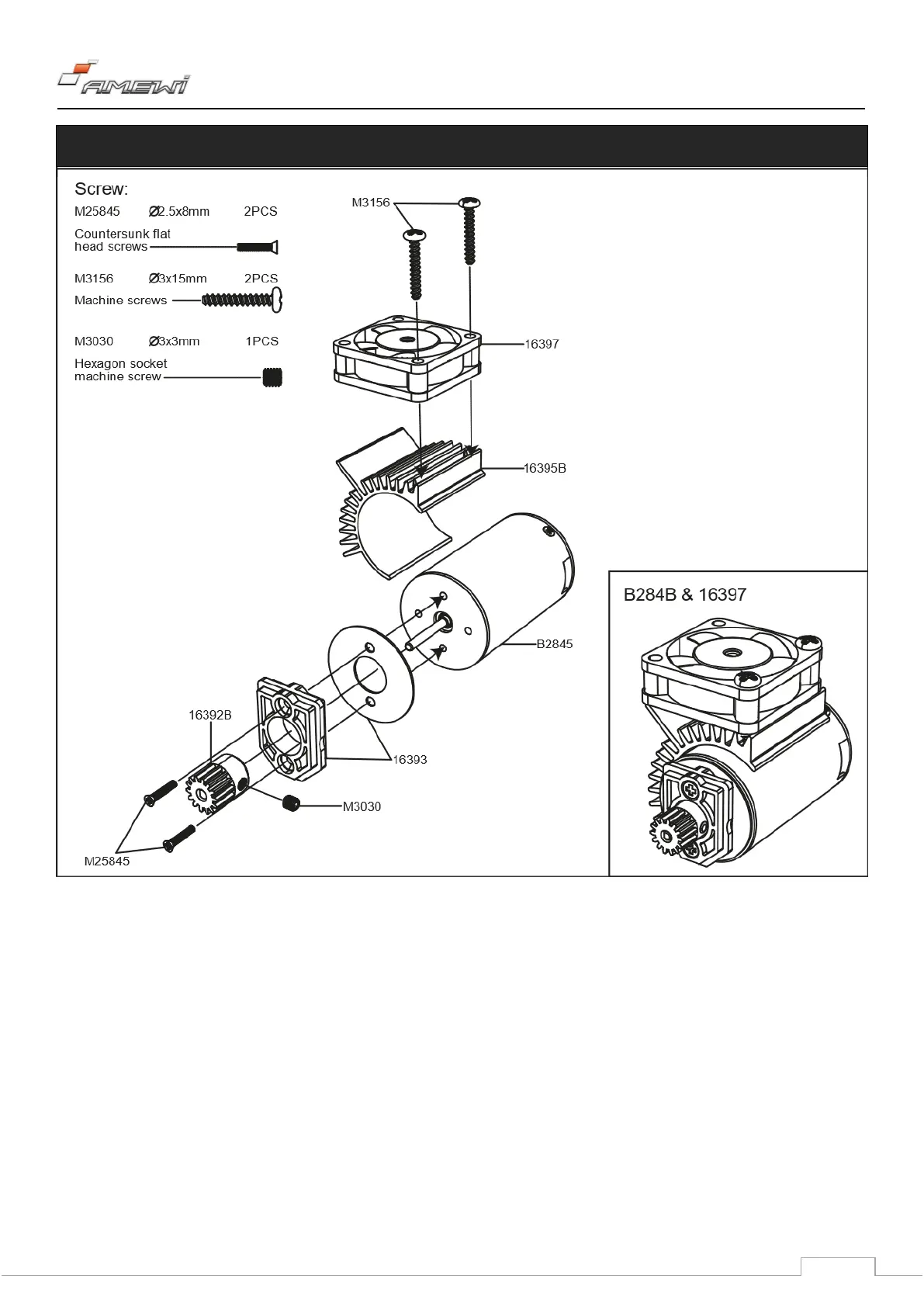 AMEWI

Screw:

M25845 Ø2.5x8mm 2PCS
Countersunk flat head screws

M3156 Ø3x15mm 2PCS
Machine screws

M3030 Ø3x3mm 1PCS
Hexagon socket machine screw

M3156
16397
16395B
B2845
16392B
16393
M3030
M25845

B284B & 16397