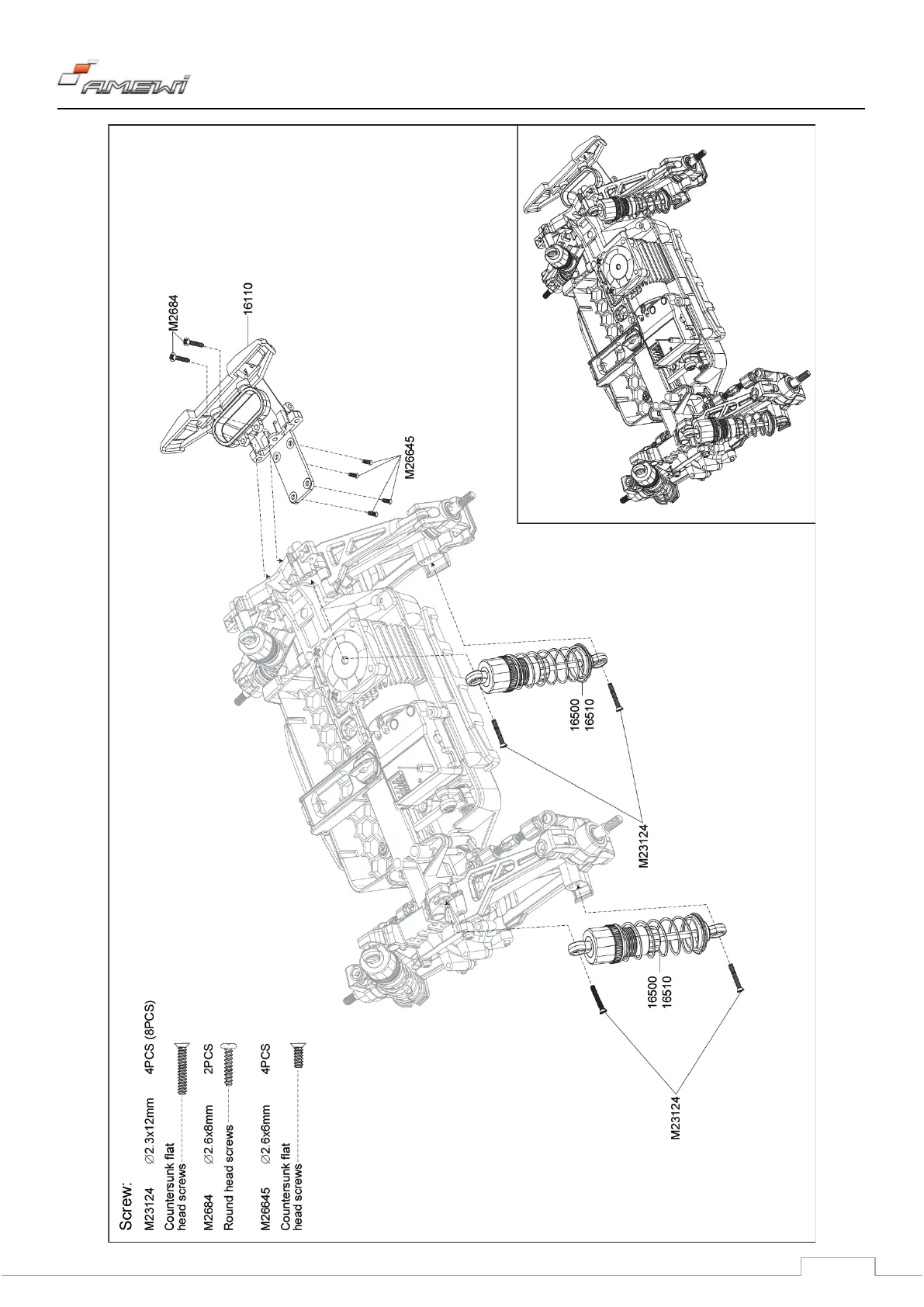 AMEWI

Screw:

M23124 ∅2.3x12mm 4PCS (8PCS)
Countersunk flat head screws

M2684 ∅2.6x8mm 2PCS
Round head screws

M26645 ∅2.6x6mm 4PCS
Countersunk flat head screws

M2684

16110

M26645

16500
16510

M23124

16500
16510

M23124