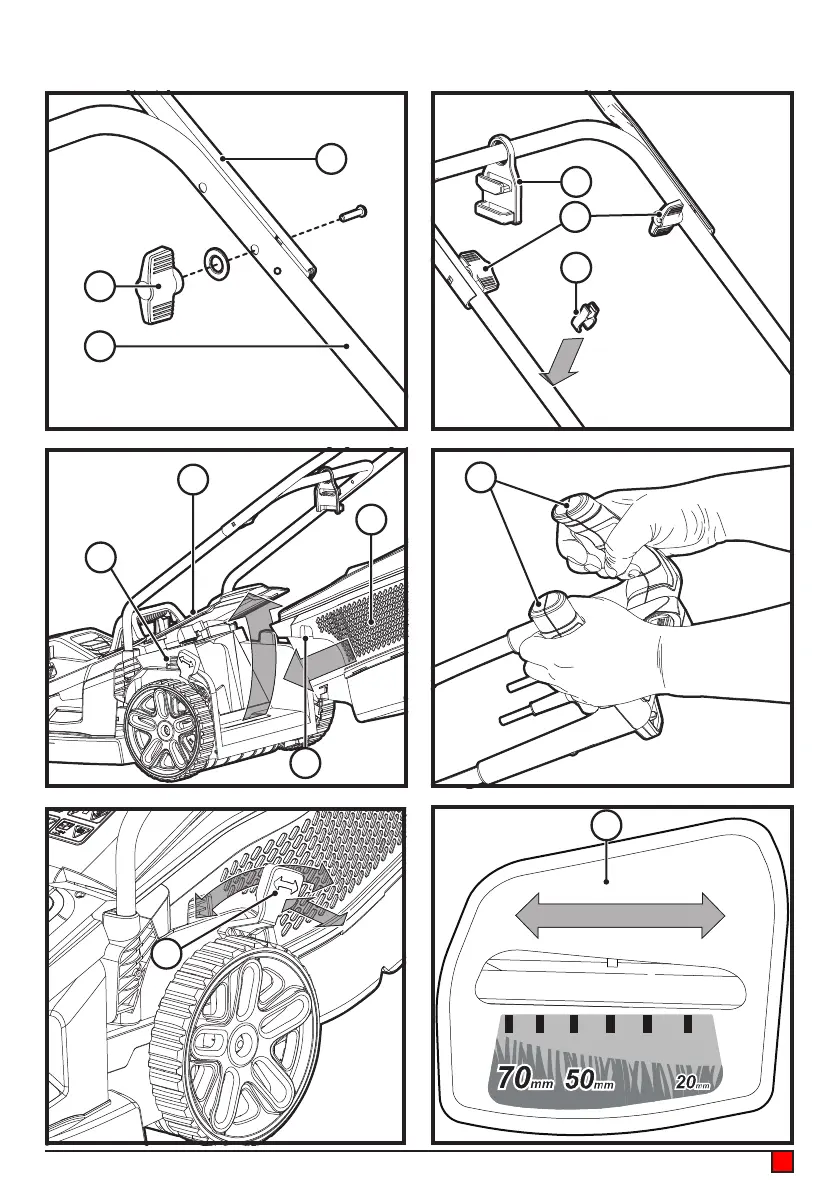 70mm 50mm 20mm