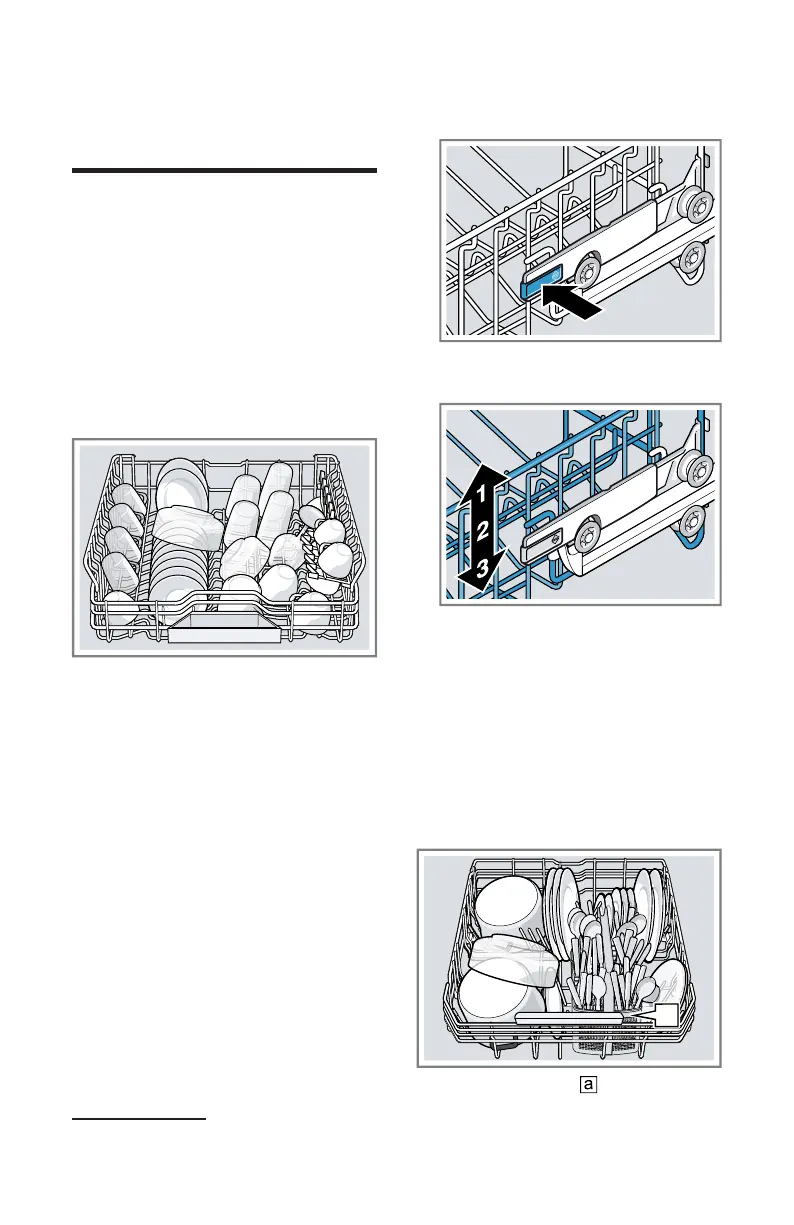 1
2
3

a