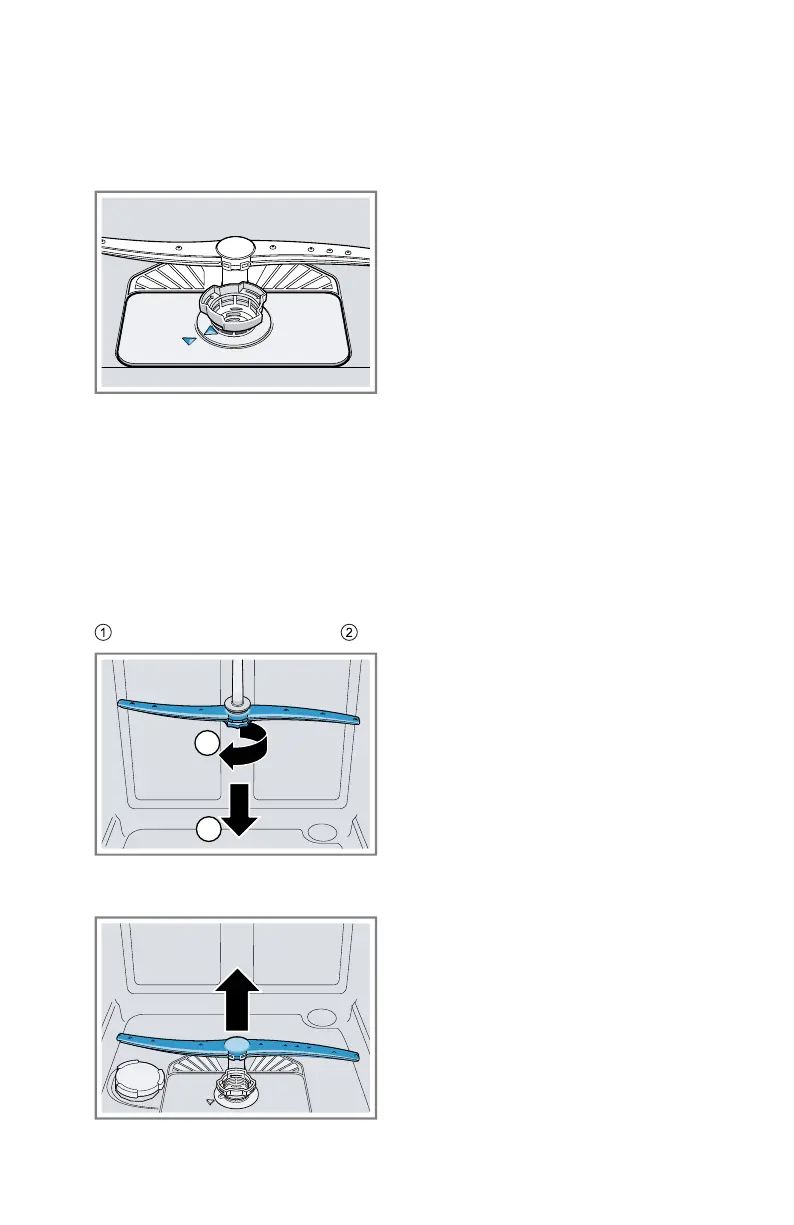 ① ②