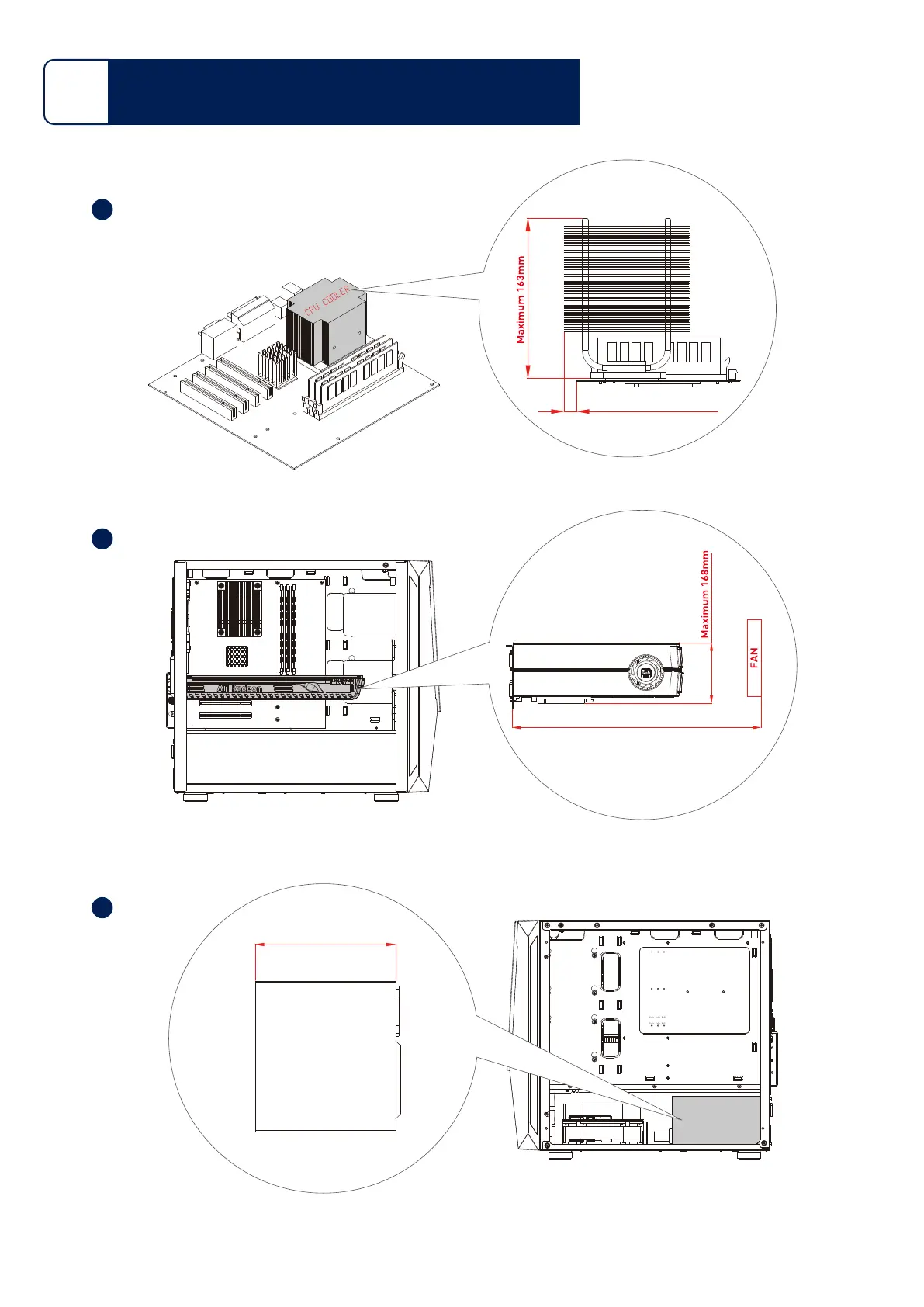 CPU COOLER

Maximum 163mm

Maximum 168mm

FAN