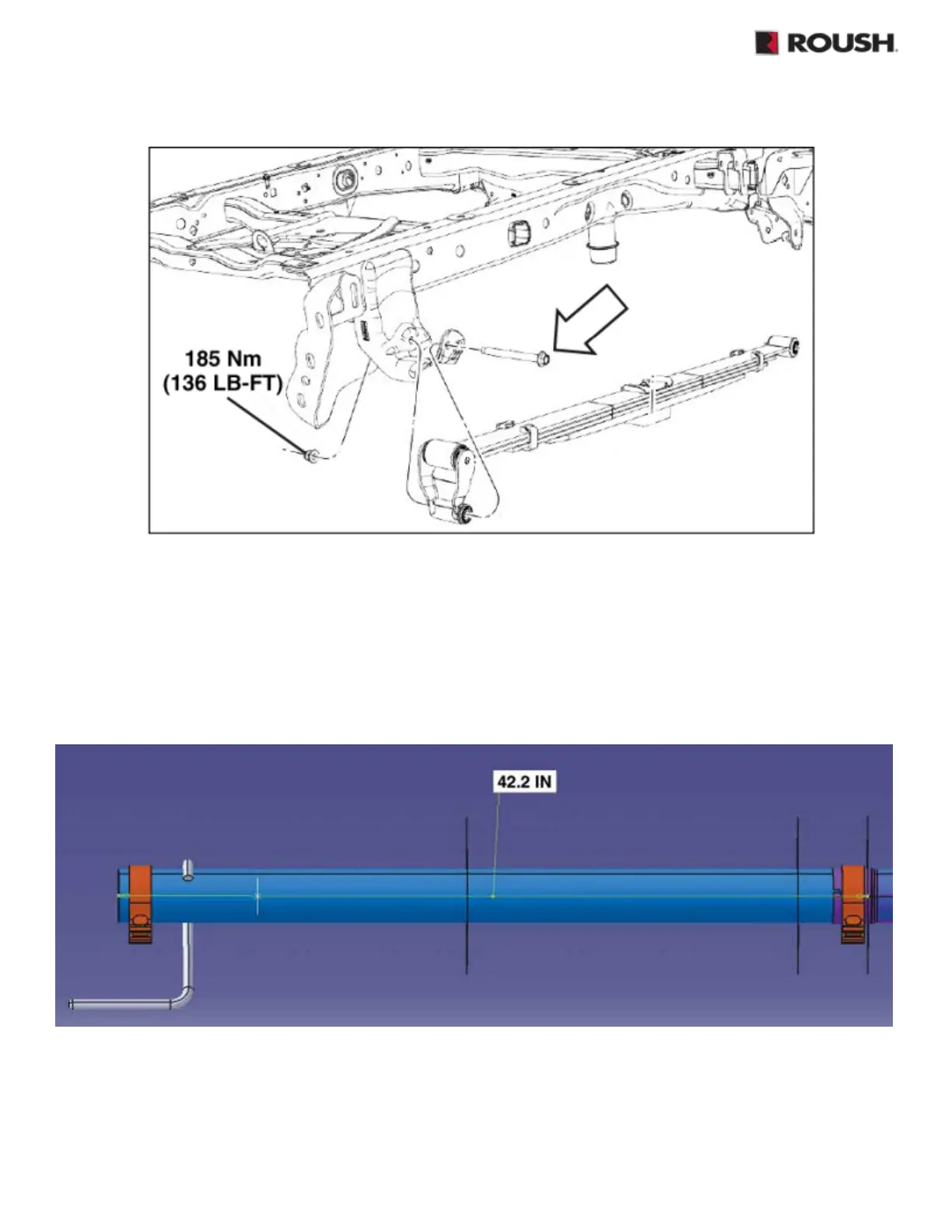 ROUSH

185 Nm
(136 LB-FT)

42.2 IN