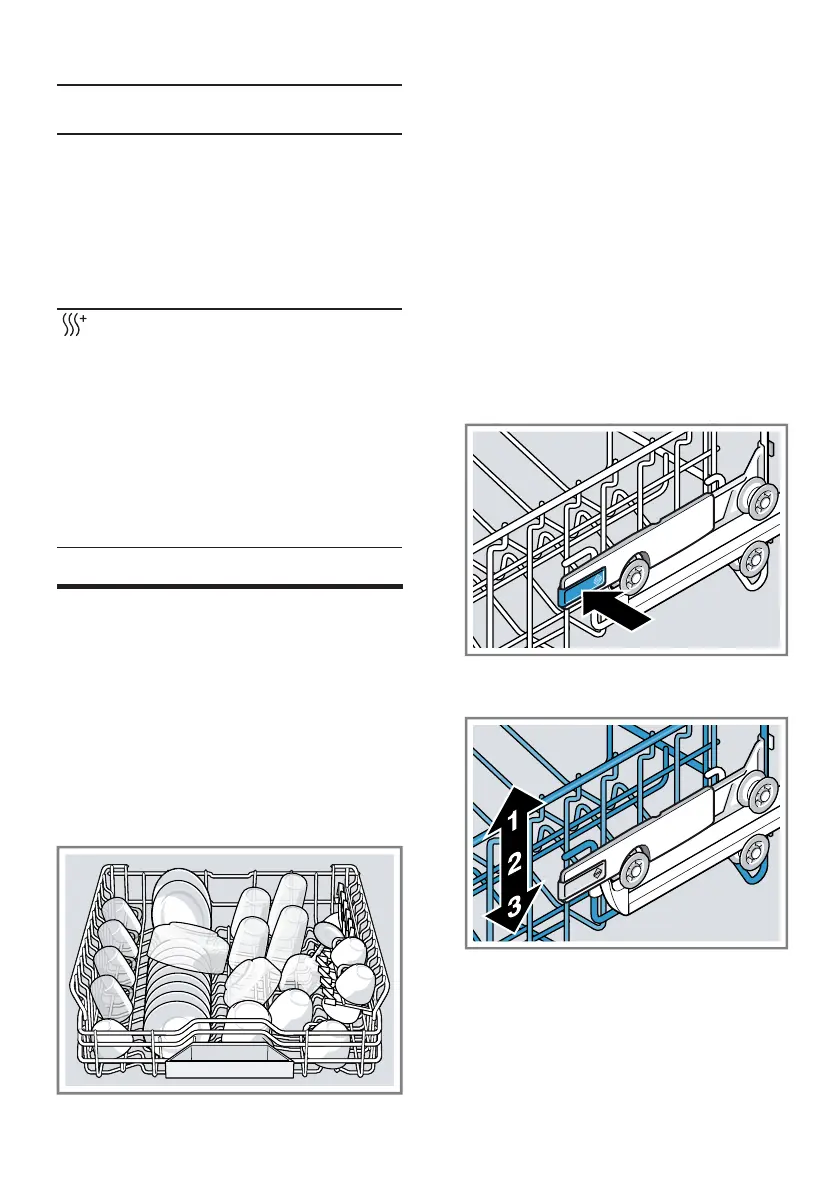 1
2
3