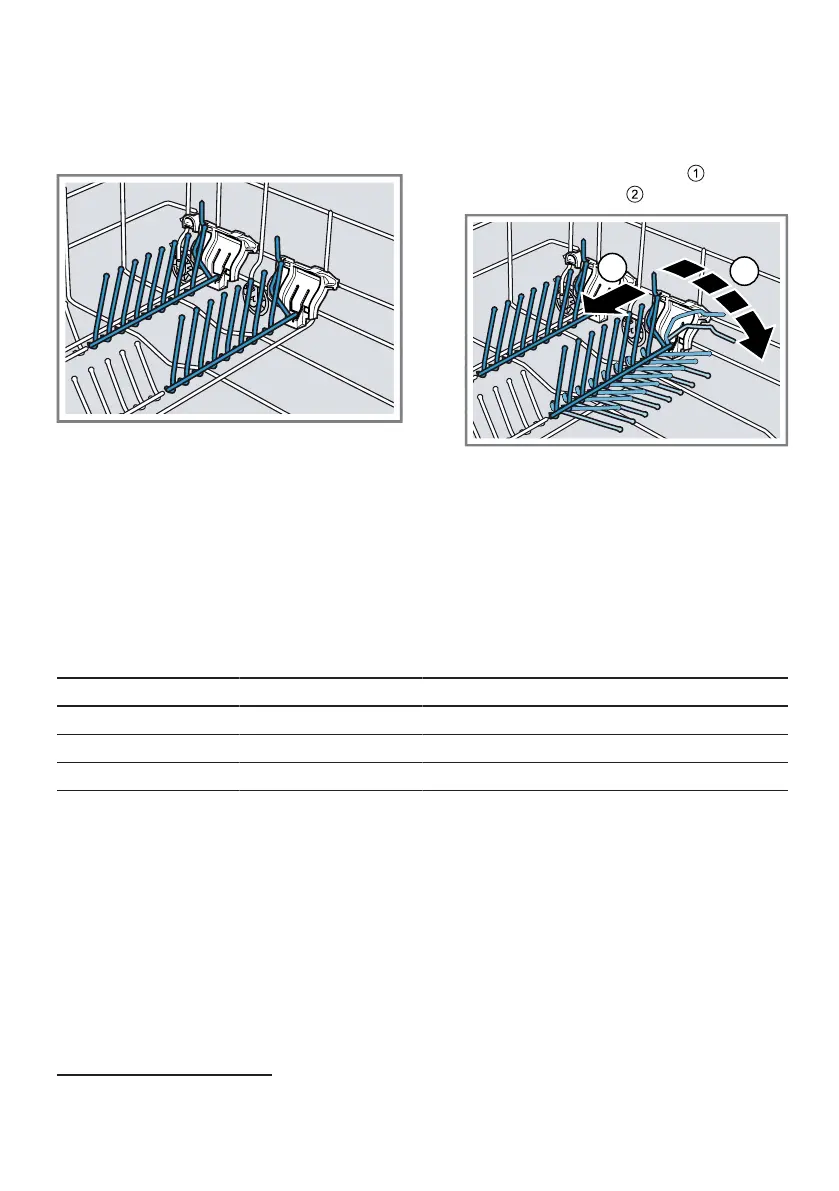 ①
②