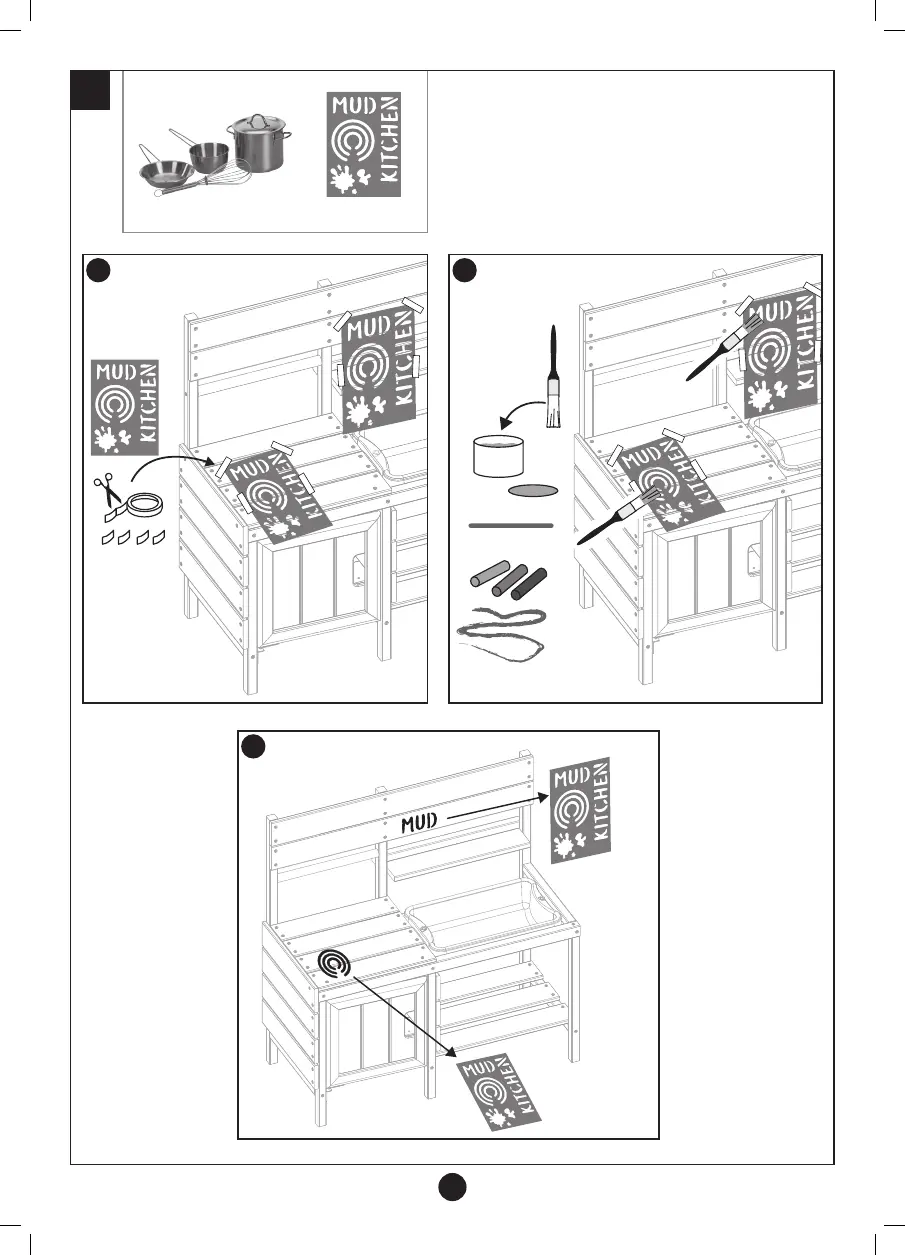 MUD KITCHEN

MUD KITCHEN

MUD KITCHEN

MUD KITCHEN

MUD KITCHEN

MUD KITCHEN

MUD

MUD KITCHEN

MUD KITCHEN