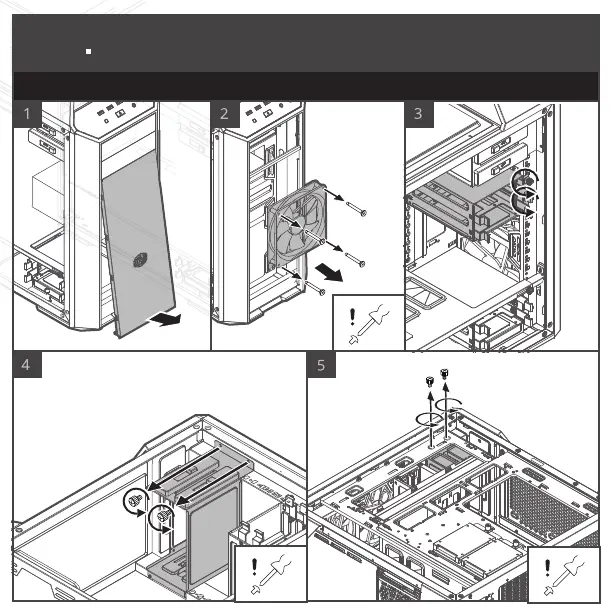 1

2

3

4

5