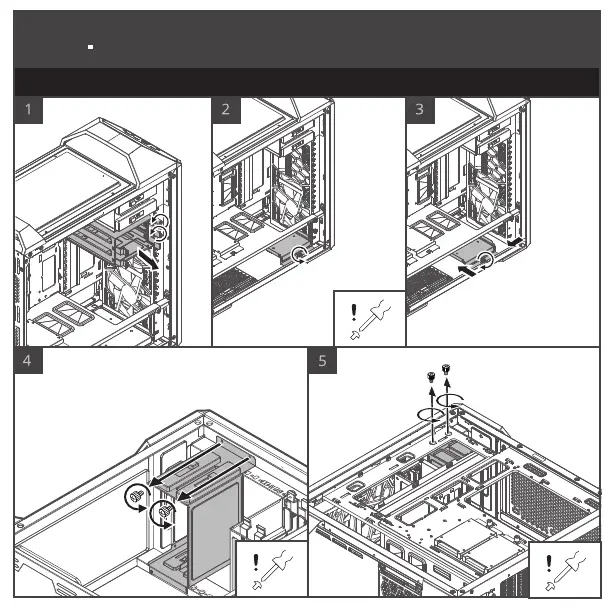 1

2

3

4

5