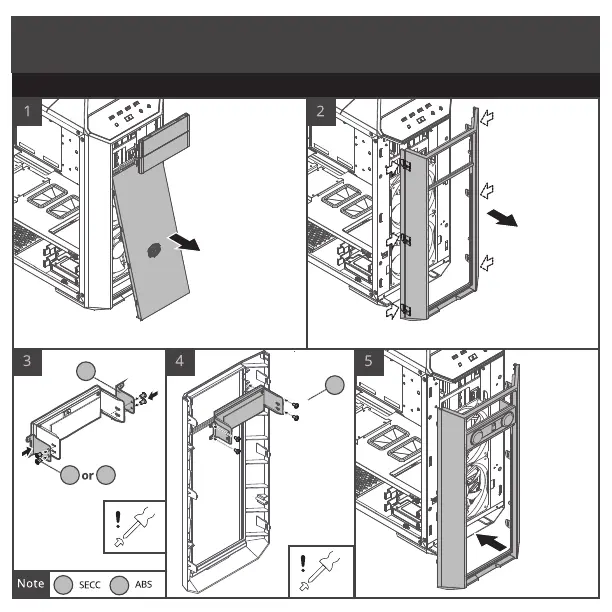 1

2

3

or

4

5

Note SECC ABS