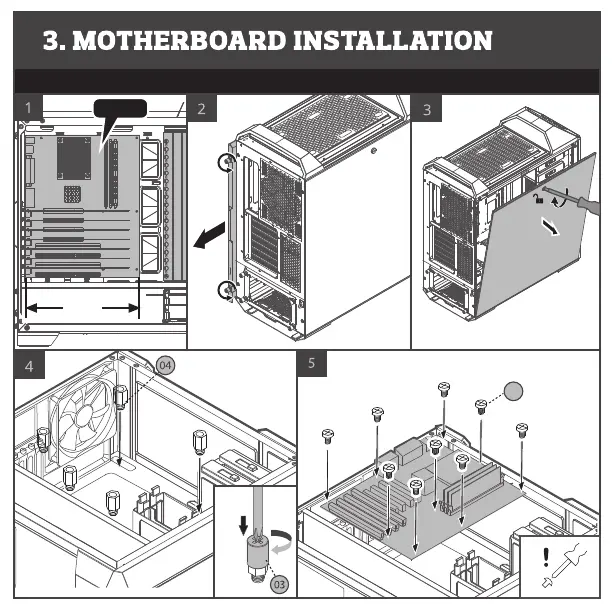 3. MOTHERBOARD INSTALLATION

1

2

3

4

04

03

5

!