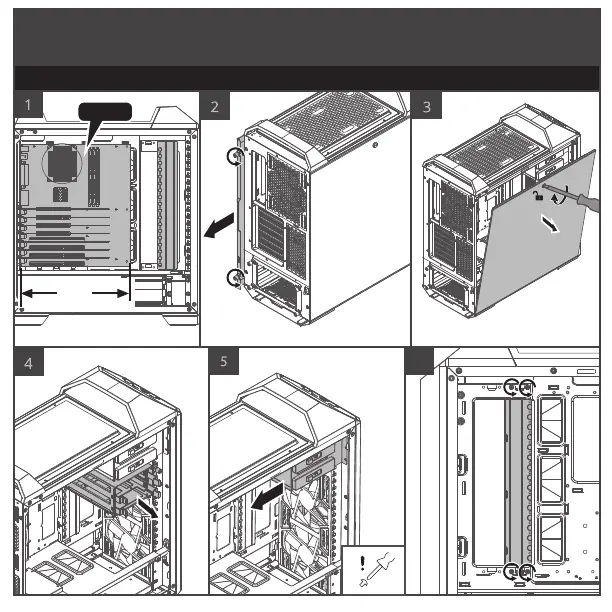 1

2

3

4

5