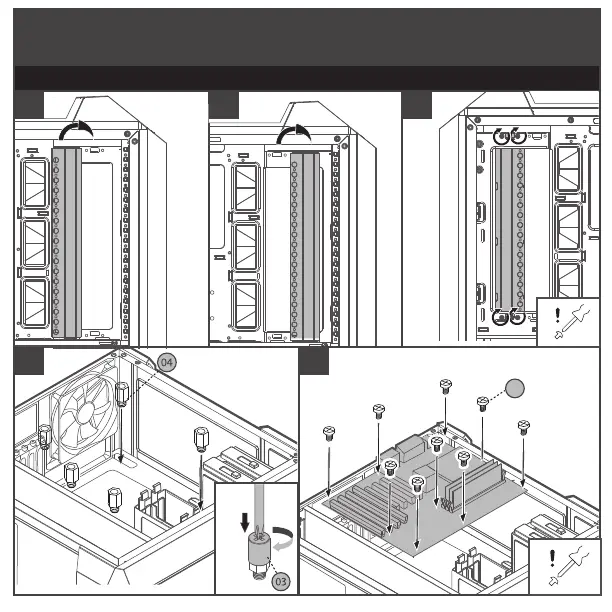 04

03