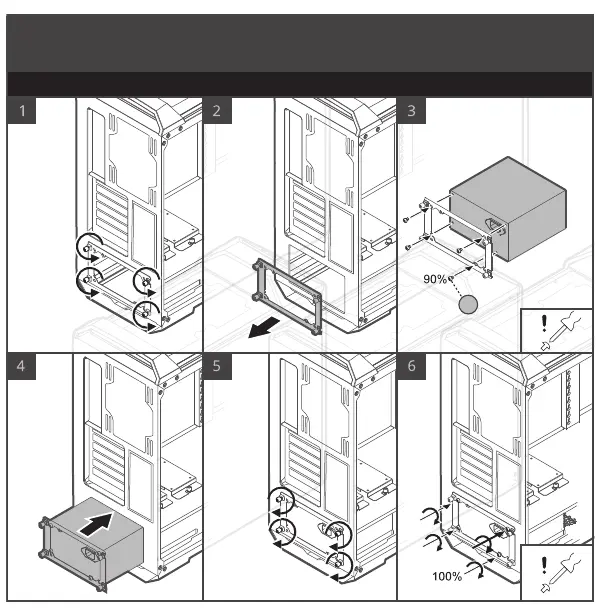 1
2
3
90%
4
5
6
100%