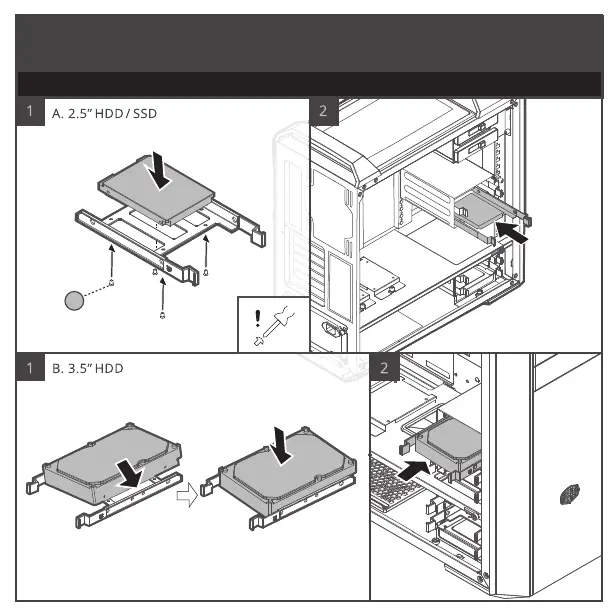 1 A. 2.5" HDD / SSD

2

!

1 B. 3.5" HDD

2