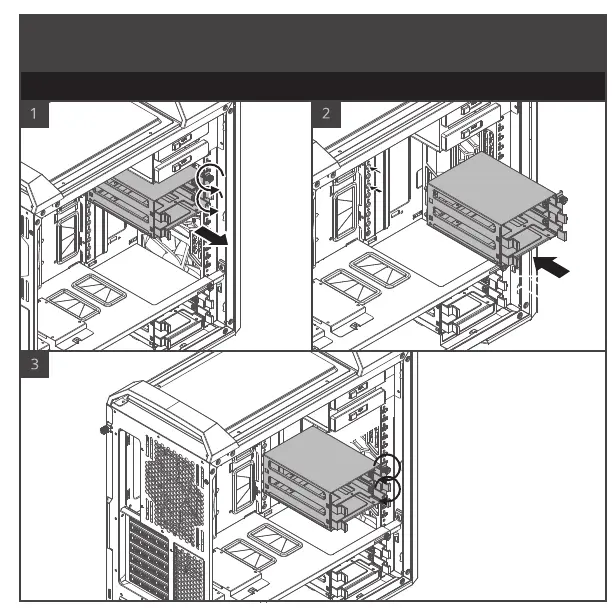 1

2

3