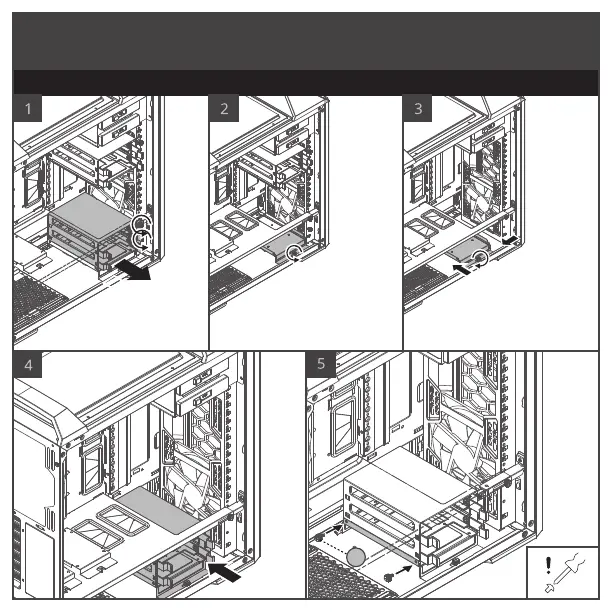 1

2

3

4

5

!