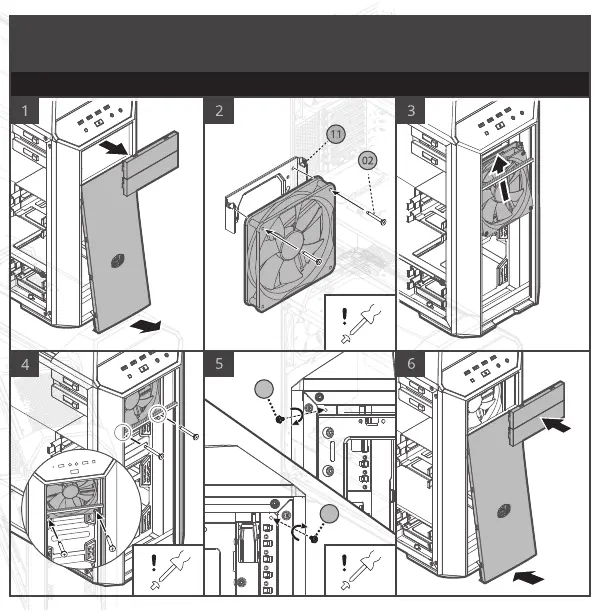 1

2

11

02

3

4

5

6