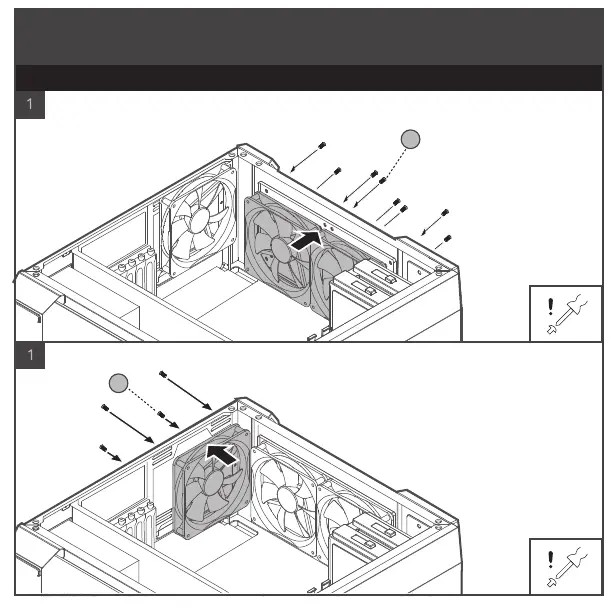 1

!

1

!