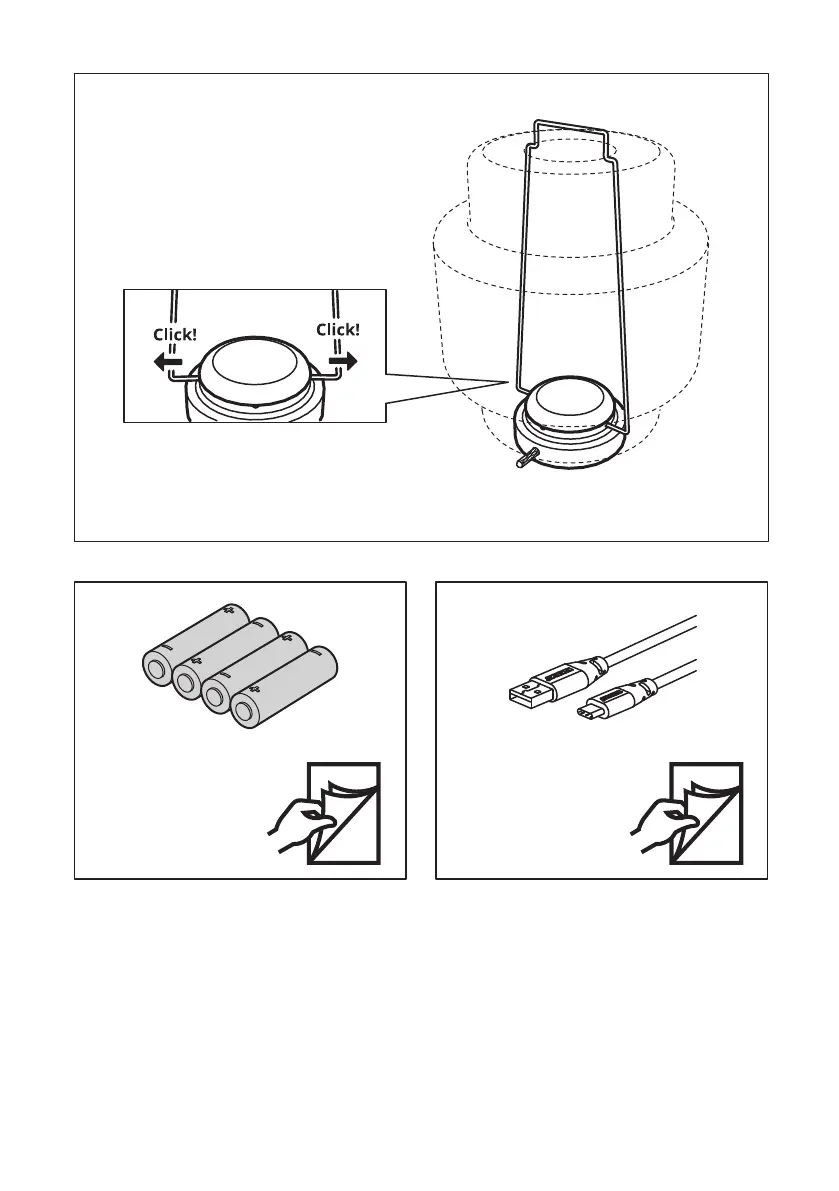 Click!
Click!