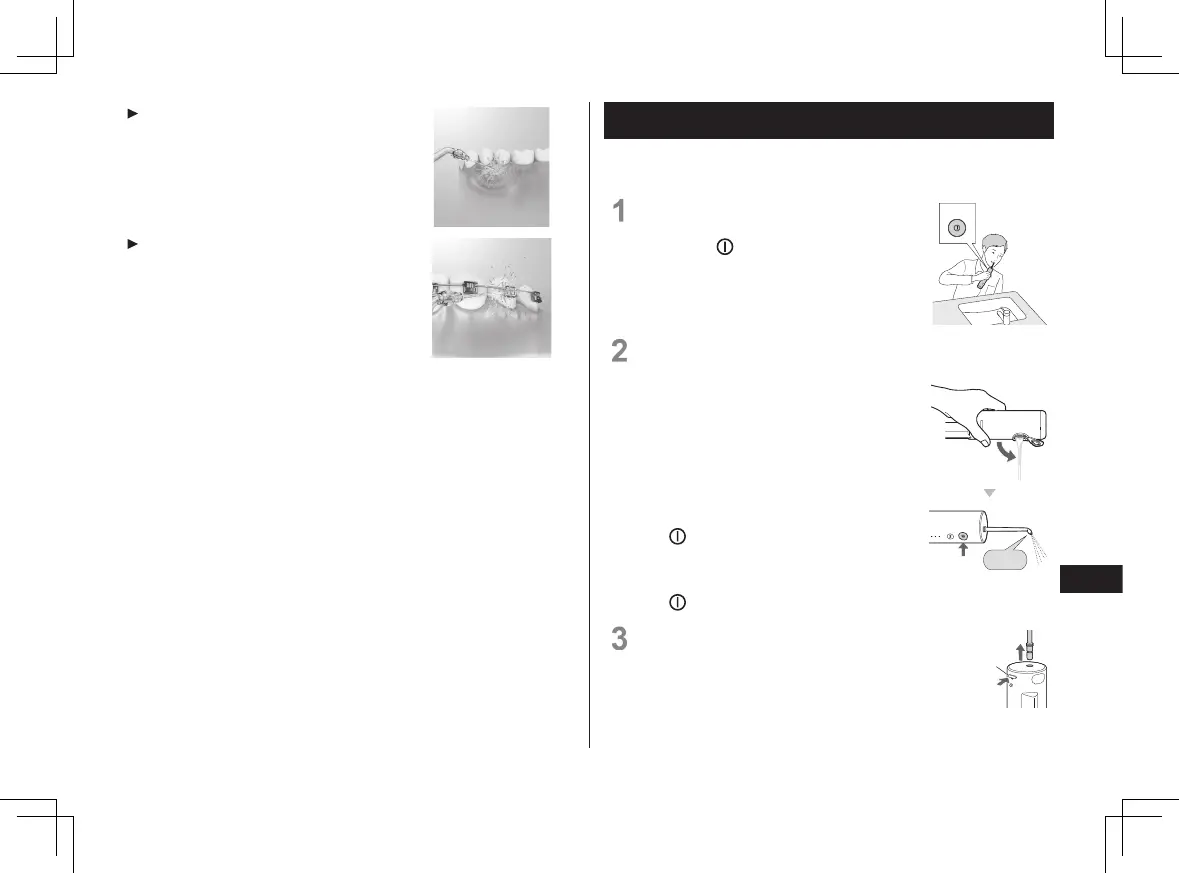 1

2

3