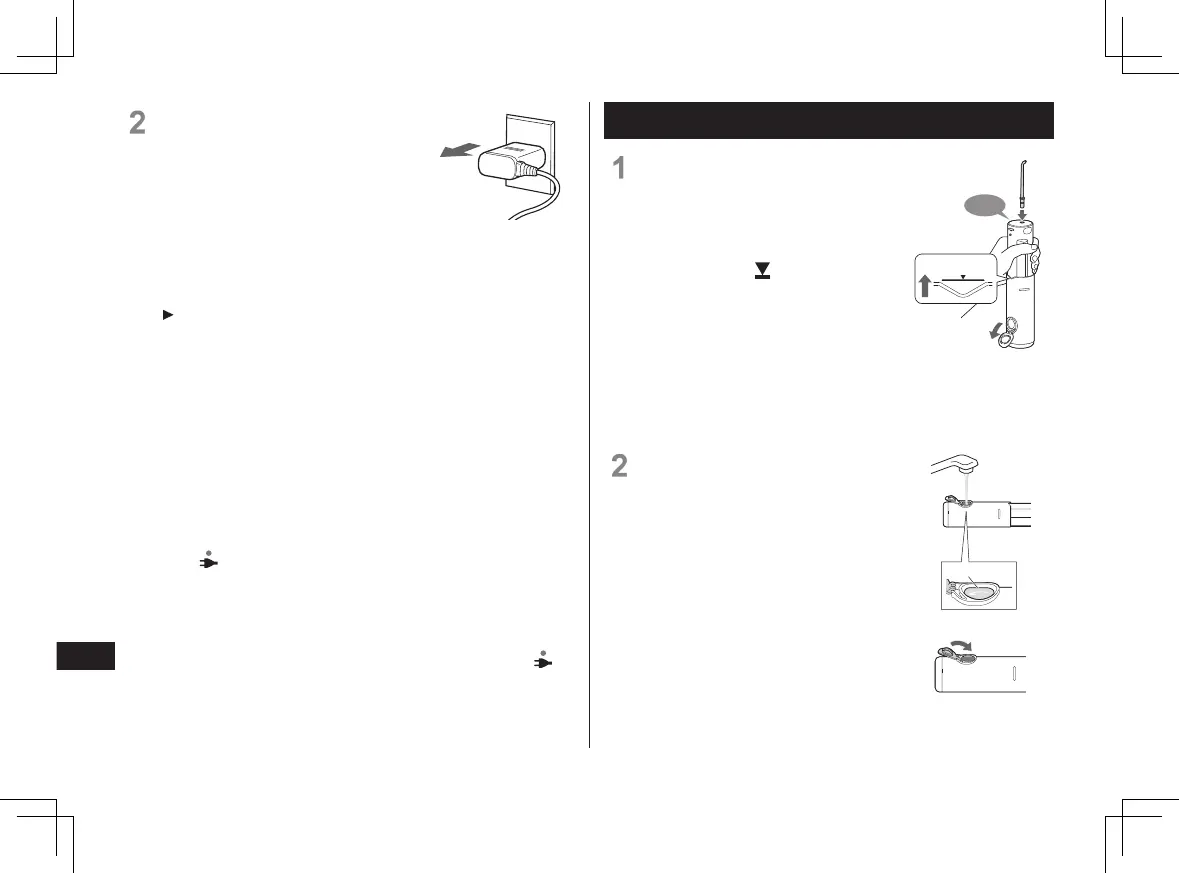 2

1

2