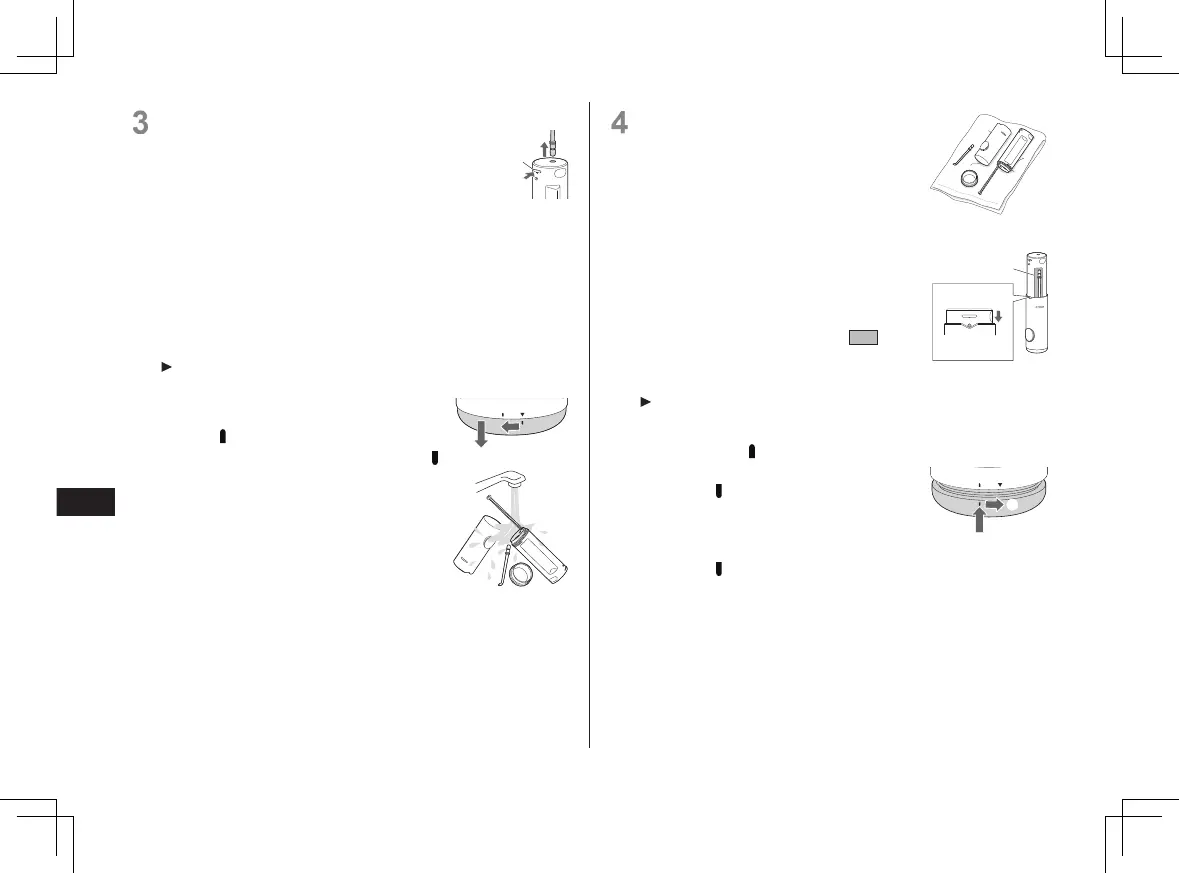 3

4