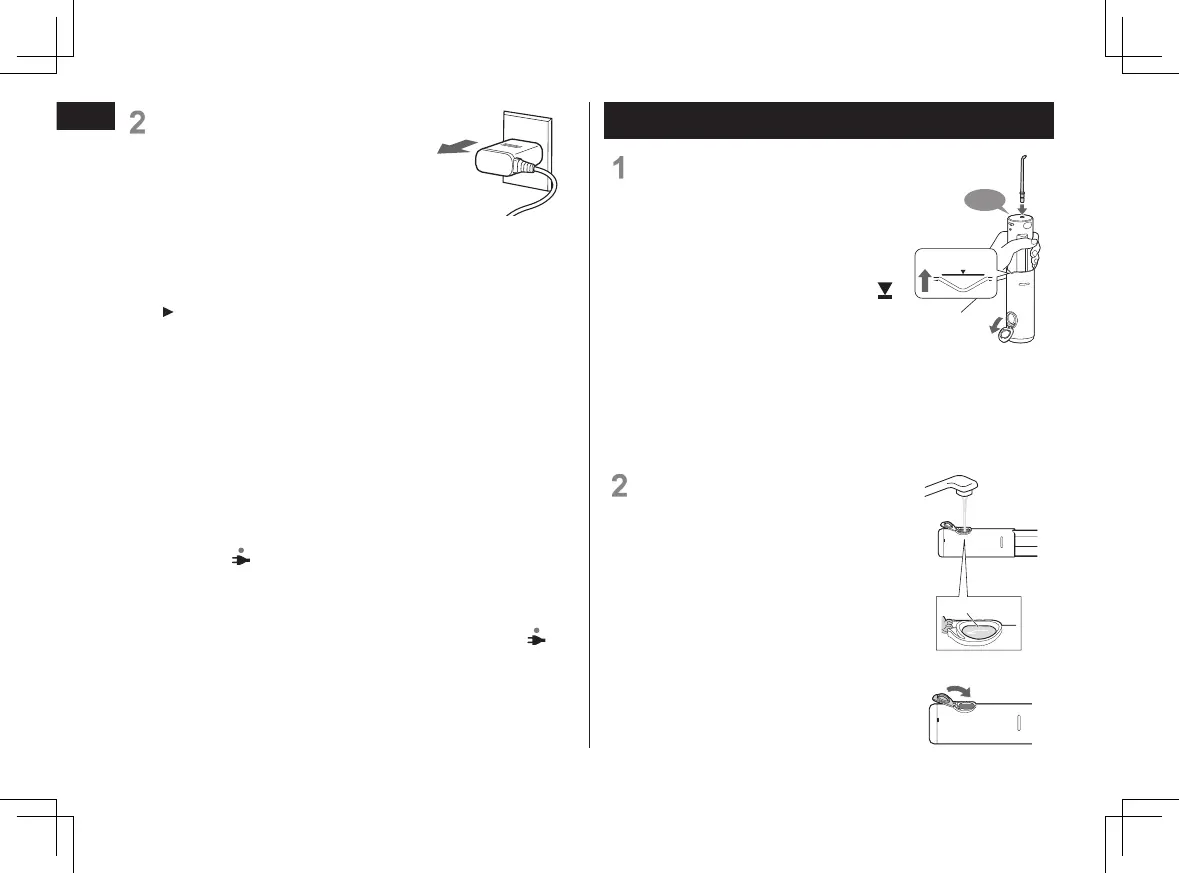 2

1

2