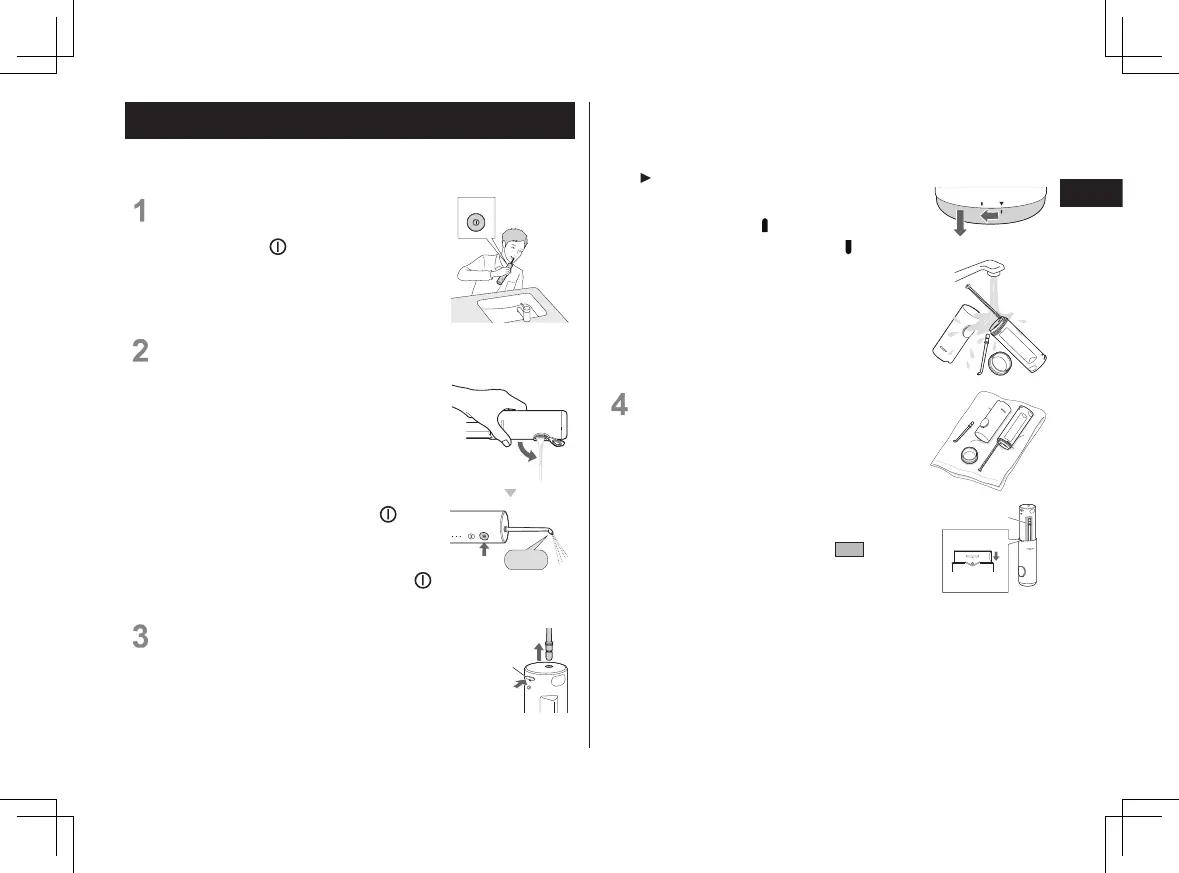 1

2

3

4