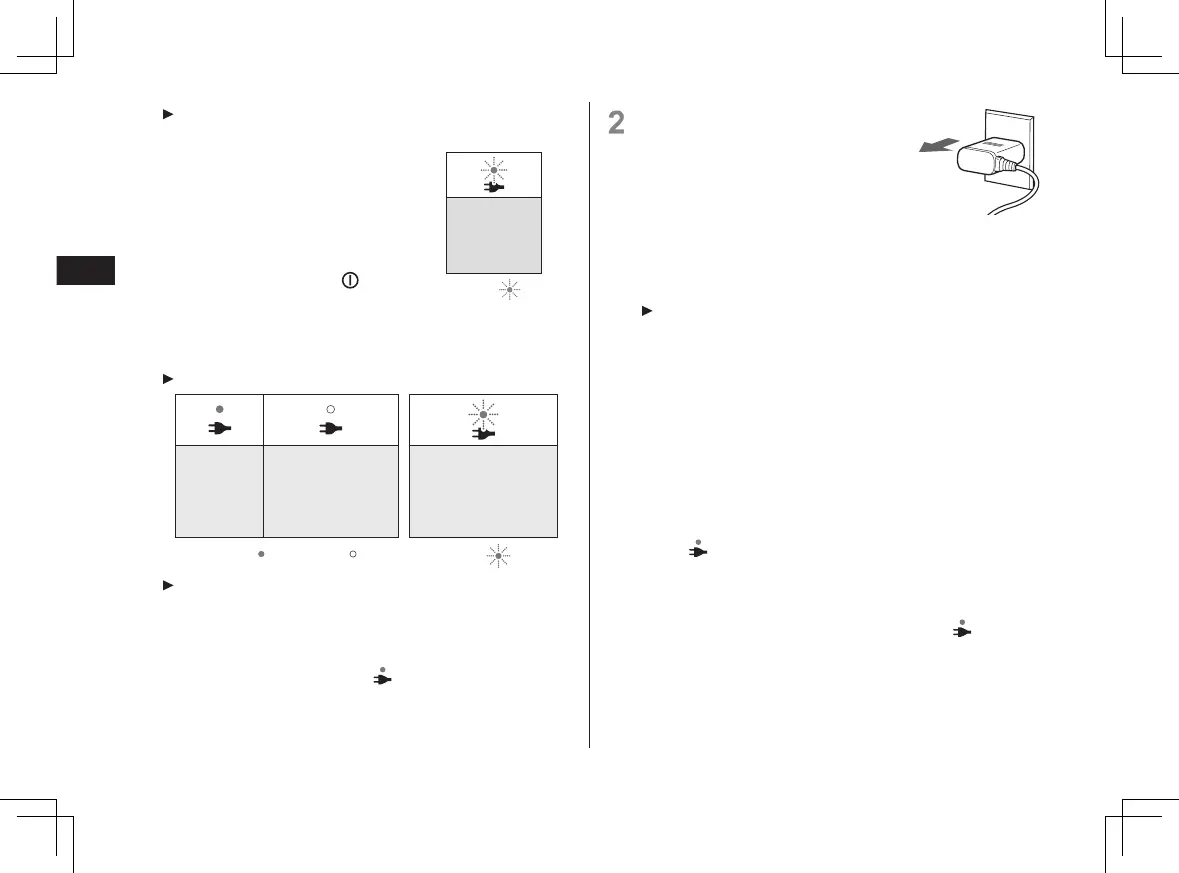 2