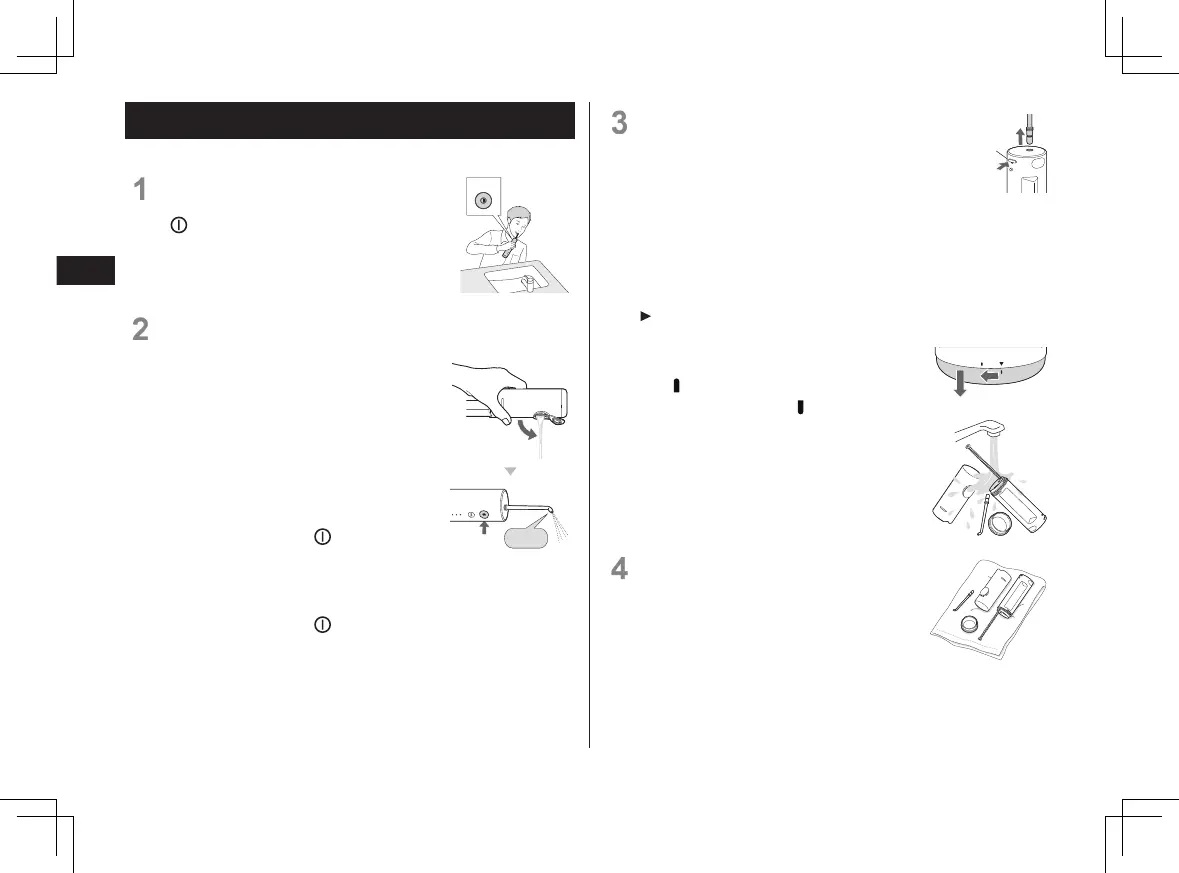 1

2

3

4