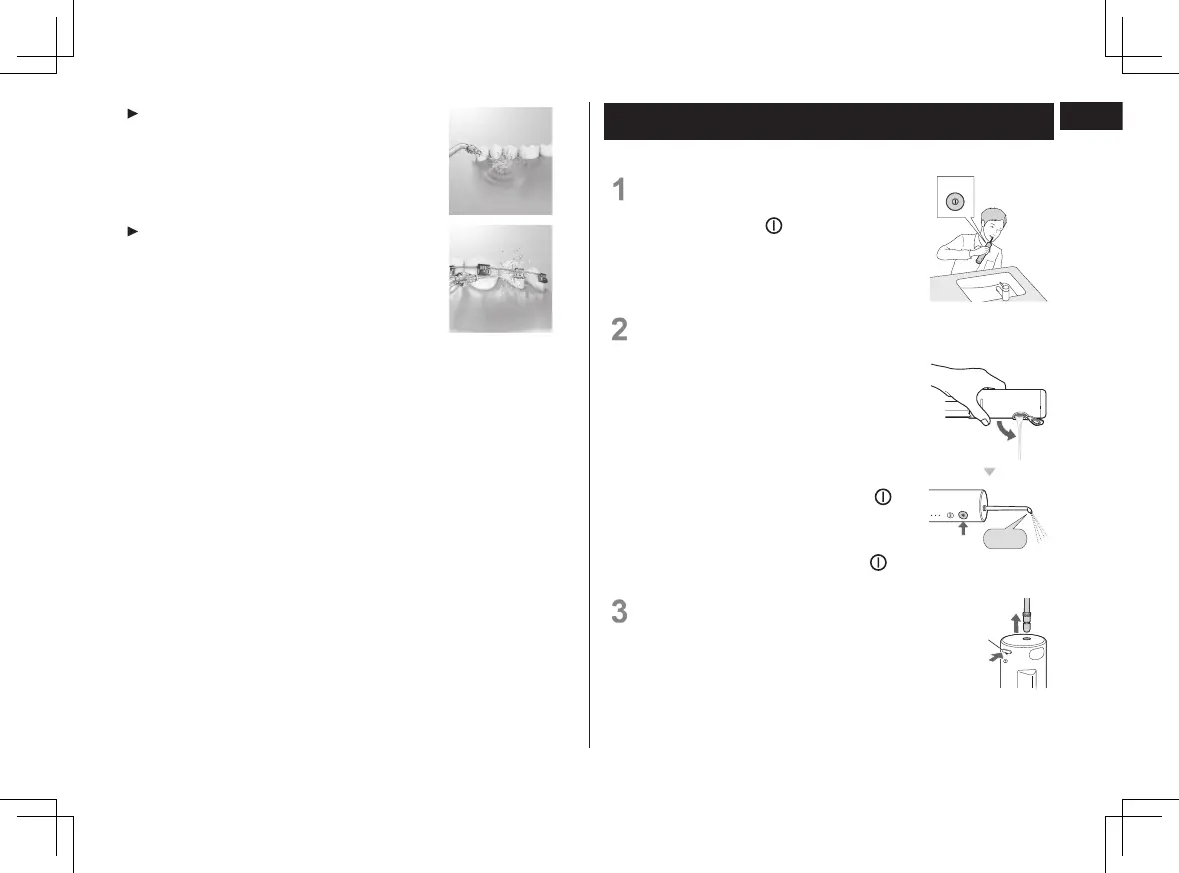 1

2

3