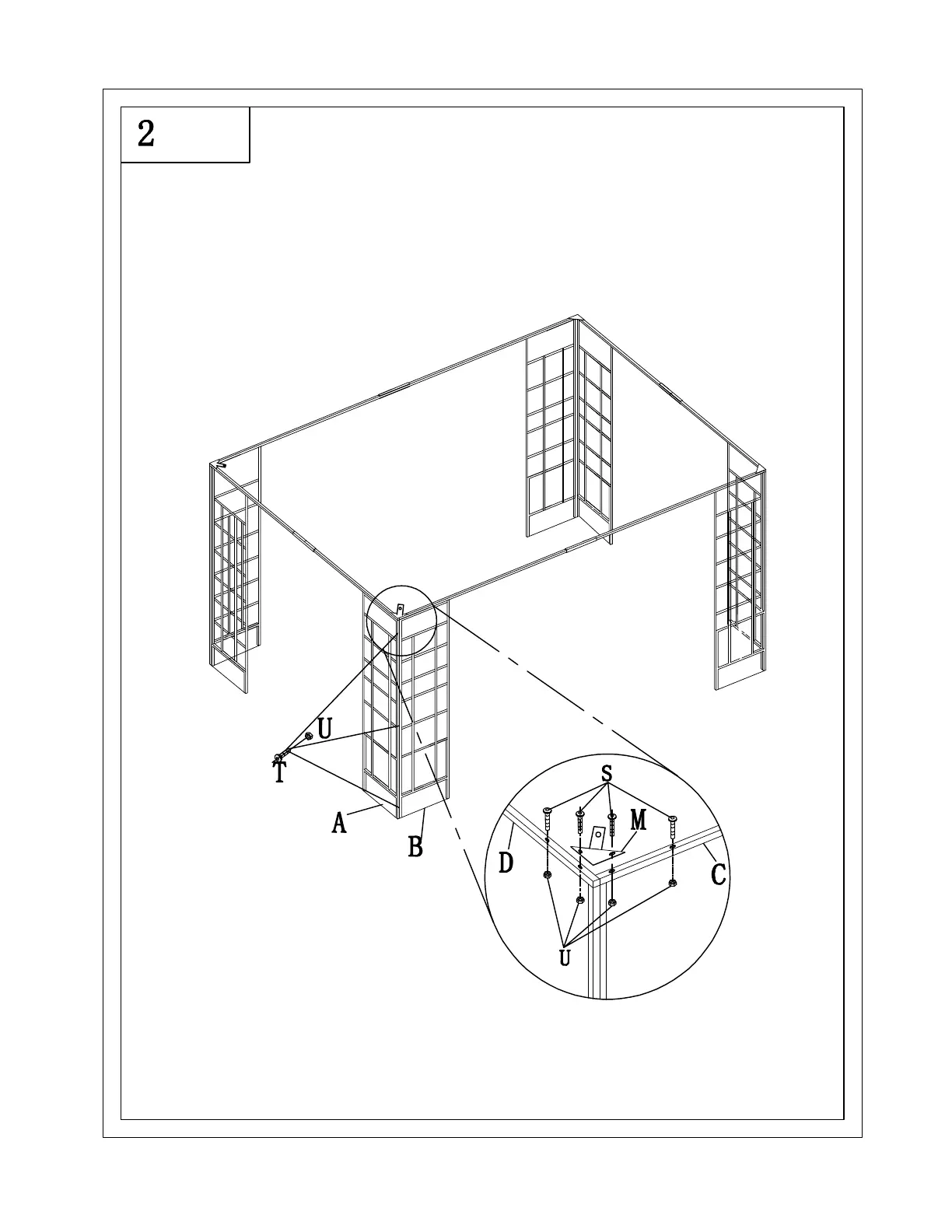 2

U
T
A
B
S
M
D
C
U