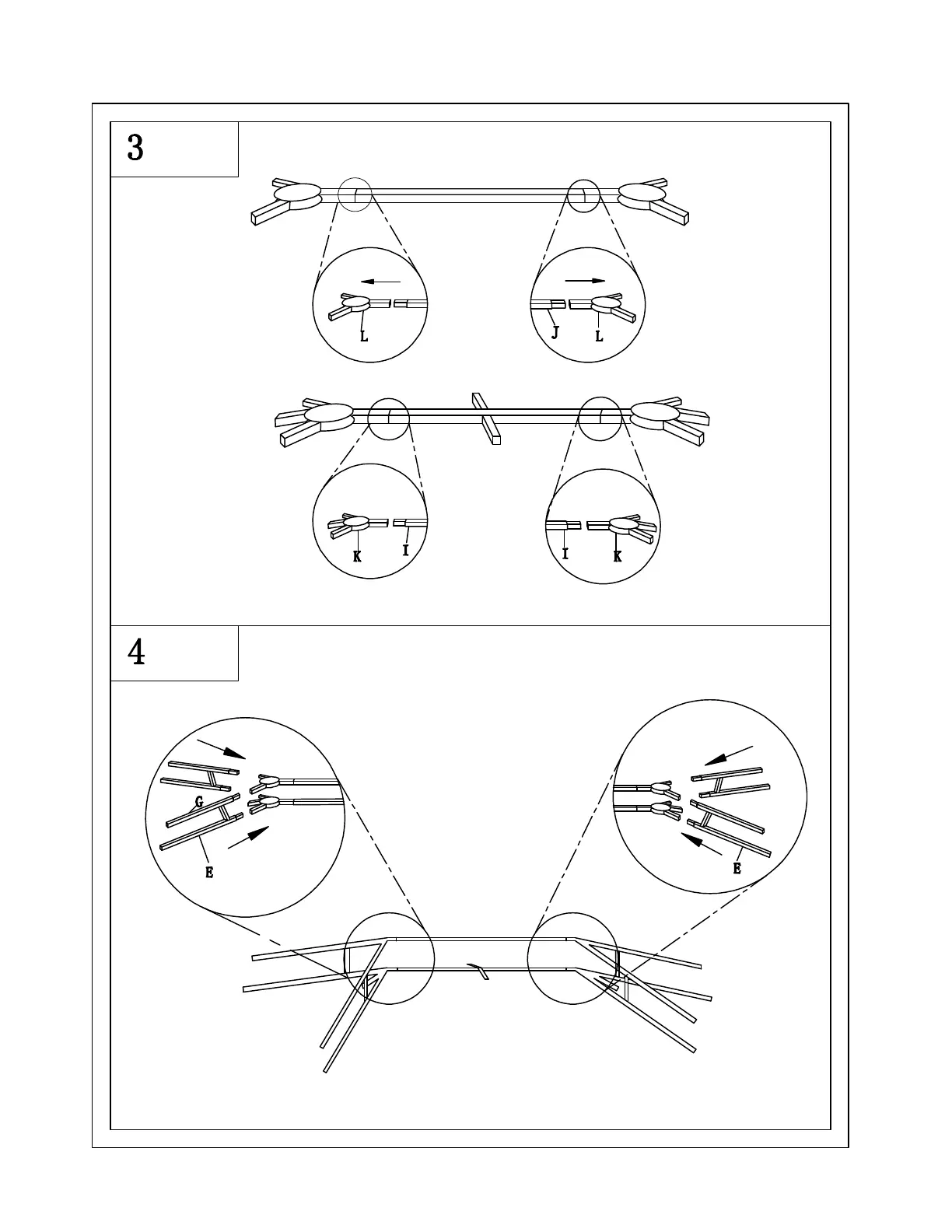 3

L

J L

K I

I K

4

G

E

E