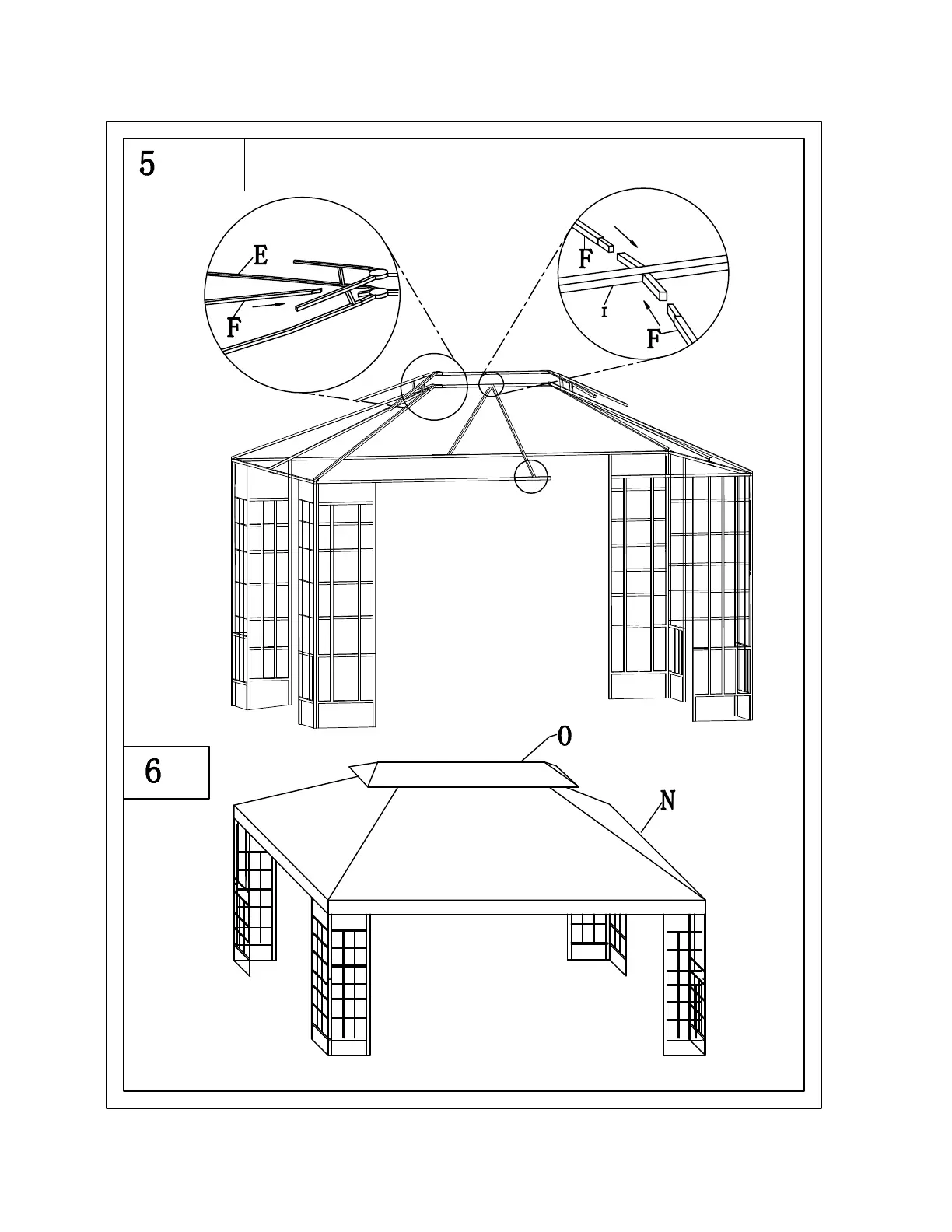 5

E

F

F

I

F

6

O

N