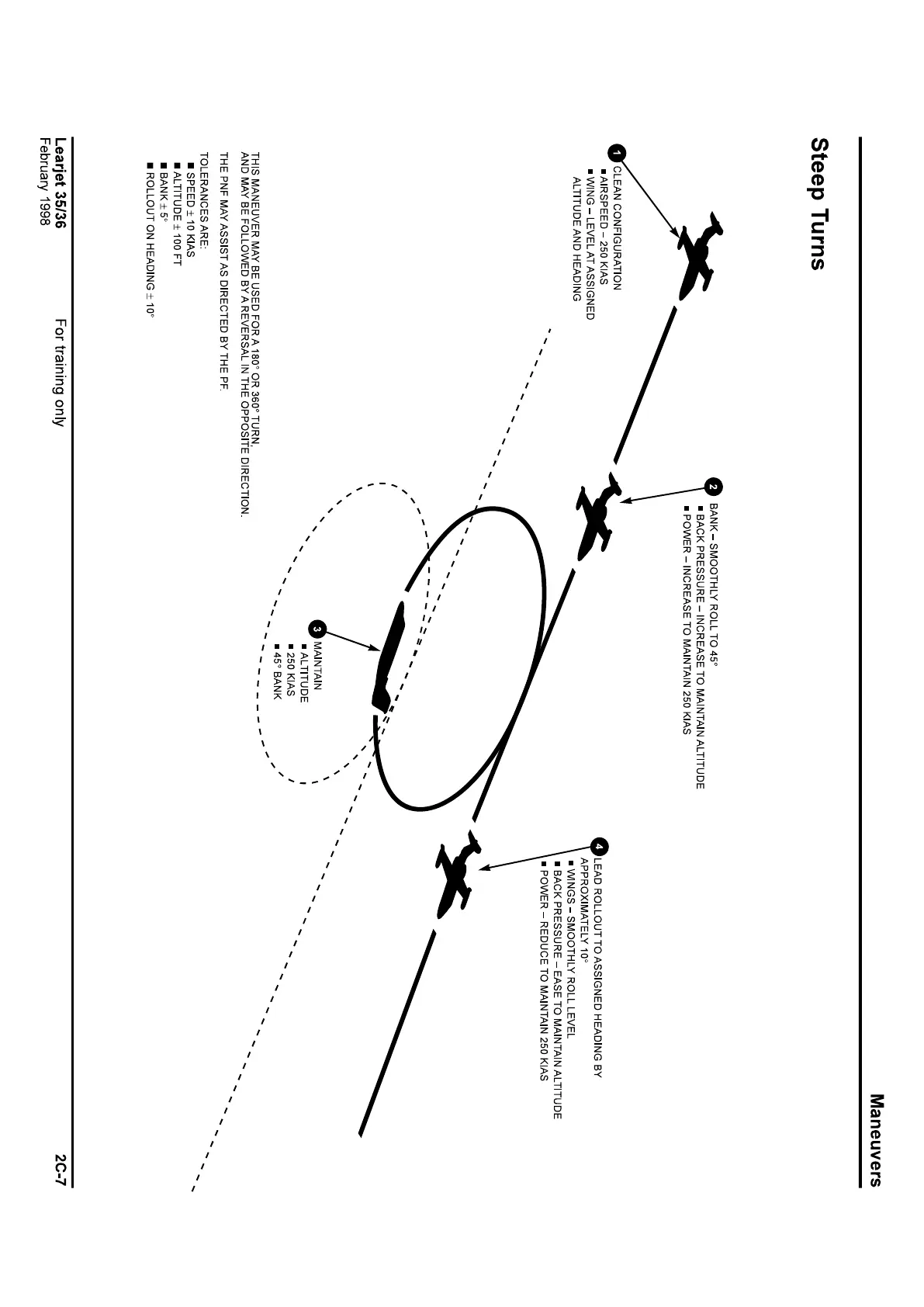 Maneuvers

Steep Turns

1 CLEAN CONFIGURATION
■ AIRSPEED – 250 KIAS
■ WING – LEVEL AT ASSIGNED ALTITUDE AND HEADING

2 BANK – SMOOTHLY ROLL TO 45°
■ BACK PRESSURE – INCREASE TO MAINTAIN ALTITUDE
■ POWER – INCREASE TO MAINTAIN 250 KIAS

3 MAINTAIN
■ ALTITUDE
■ 250 KIAS
■ 45° BANK

4 LEAD ROLLOUT TO ASSIGNED HEADING BY APPROXIMATELY 10°
■ WINGS – SMOOTHLY ROLL LEVEL
■ BACK PRESSURE – EASE TO MAINTAIN ALTITUDE
■ POWER – REDUCE TO MAINTAIN 250 KIAS

THIS MANEUVER MAY BE USED FOR A 180° OR 360° TURN, AND MAY BE FOLLOWED BY A REVERSAL IN THE OPPOSITE DIRECTION.

THE PNF MAY ASSIST AS DIRECTED BY THE PF.

TOLERANCES ARE:
■ SPEED ± 10 KIAS
■ ALTITUDE ± 100 FT
■ BANK ± 5°
■ ROLLOUT ON HEADING ± 10°

Learjet 35/36
February 1998

For training only

2C-7