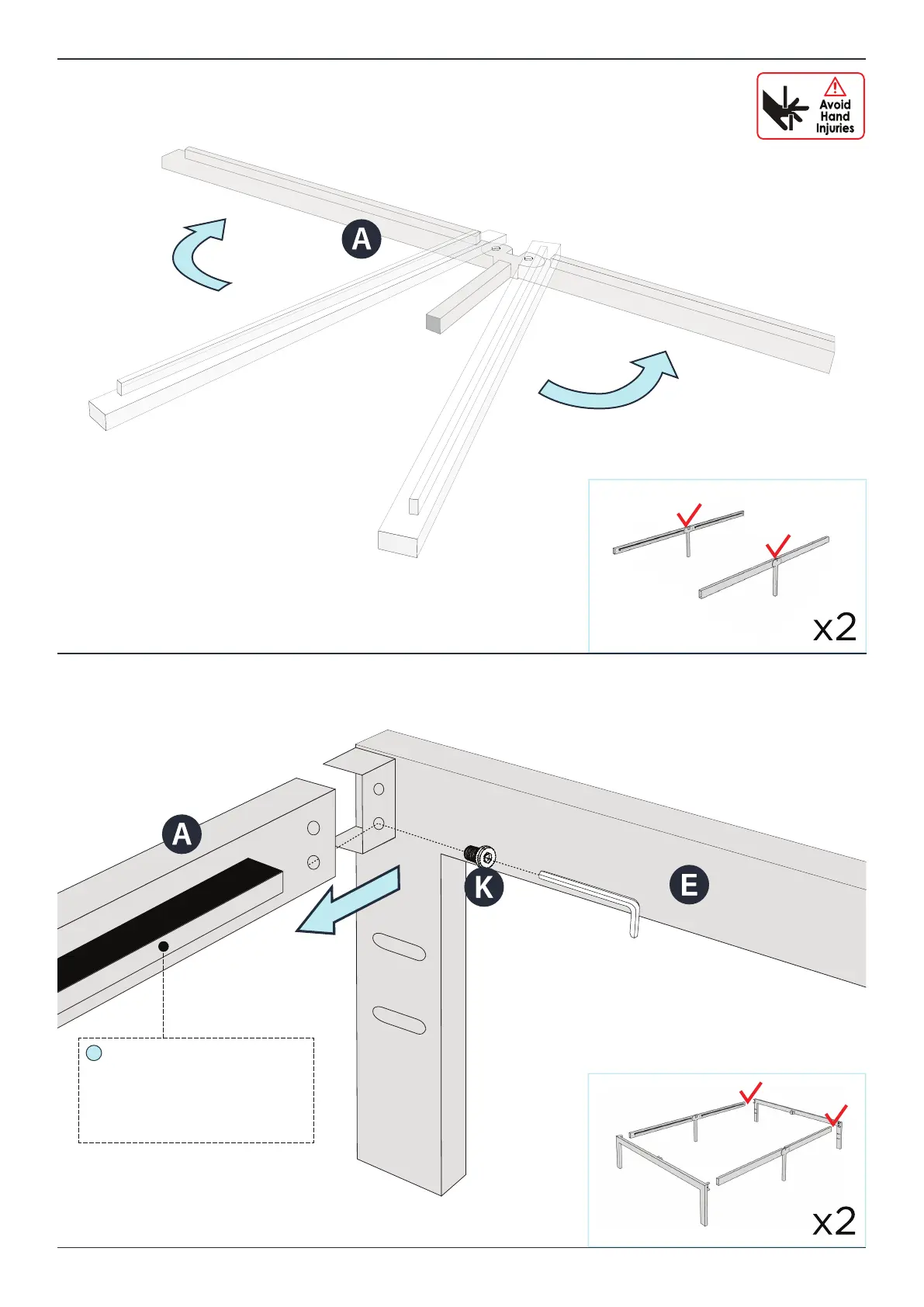 Avoid Hand Injuries

A

x2

A

K

E

x2