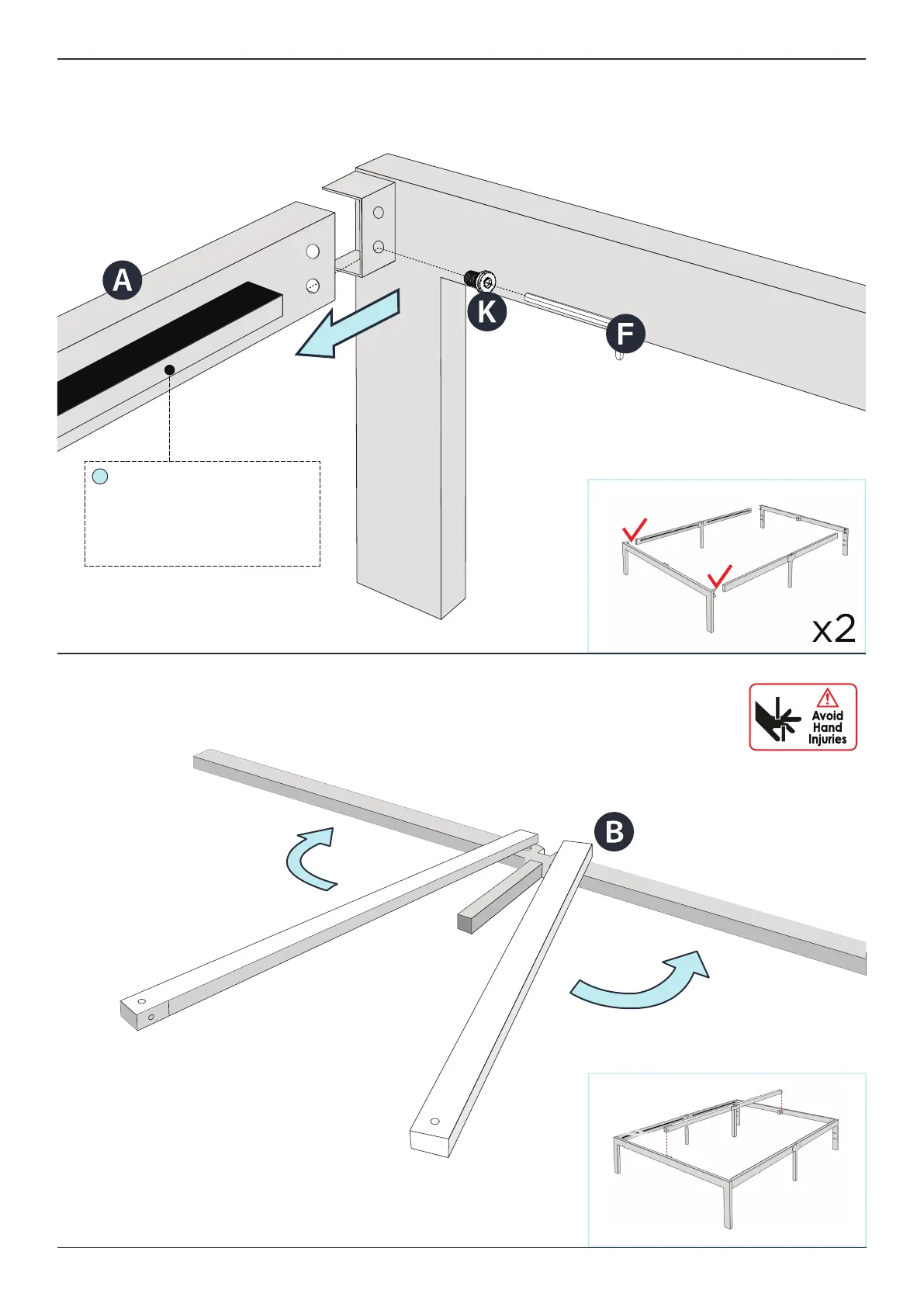 A

K

F

x2

Avoid Hand Injuries

B