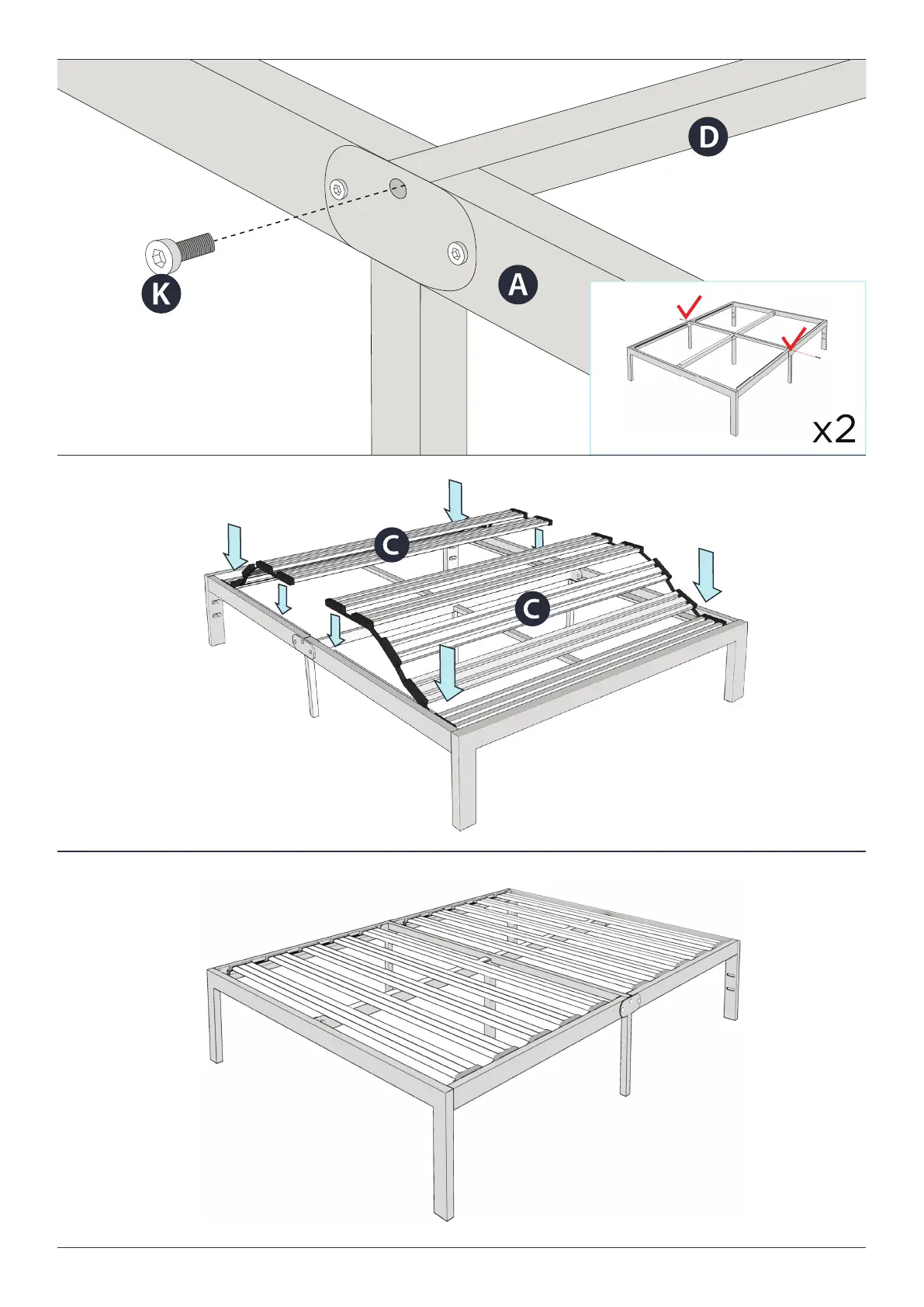 D

K

A

x2

C

C