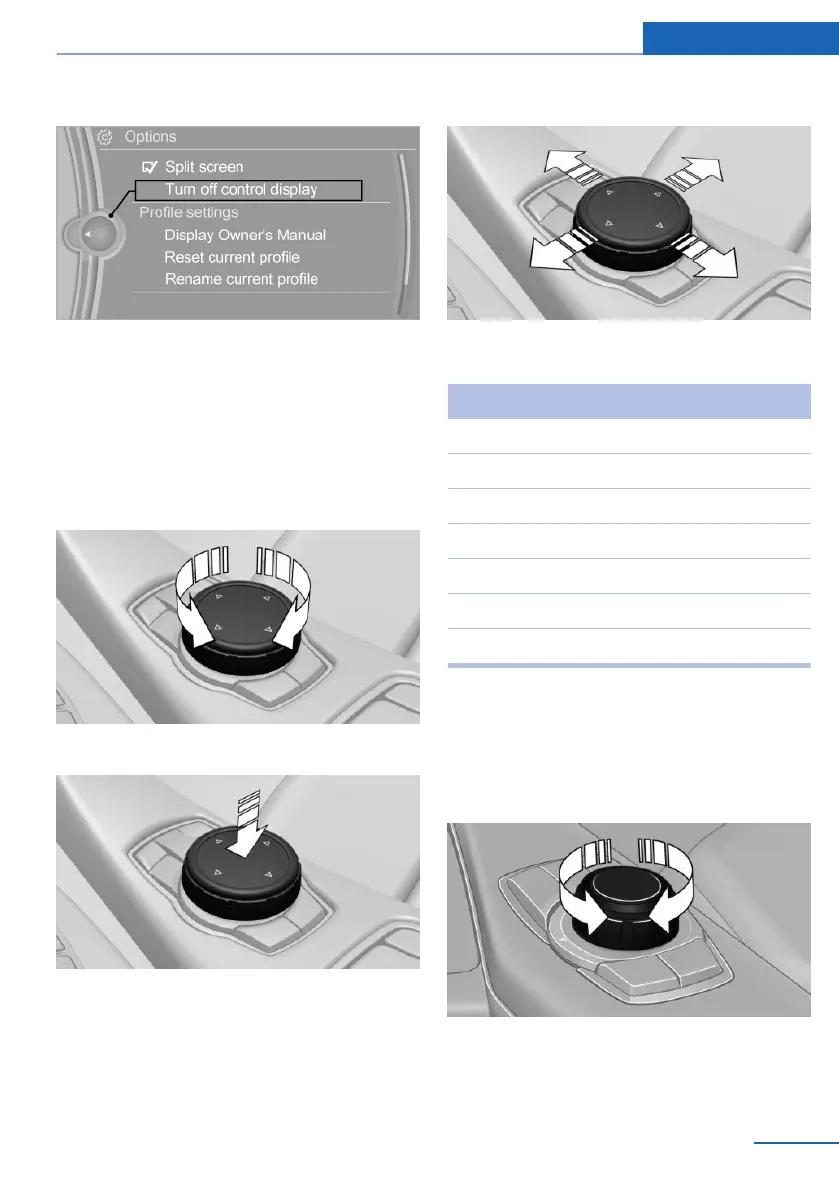 Options

Split screen

Turn off control display

Profile settings

Display Owner's Manual

Reset current profile

Rename current profile