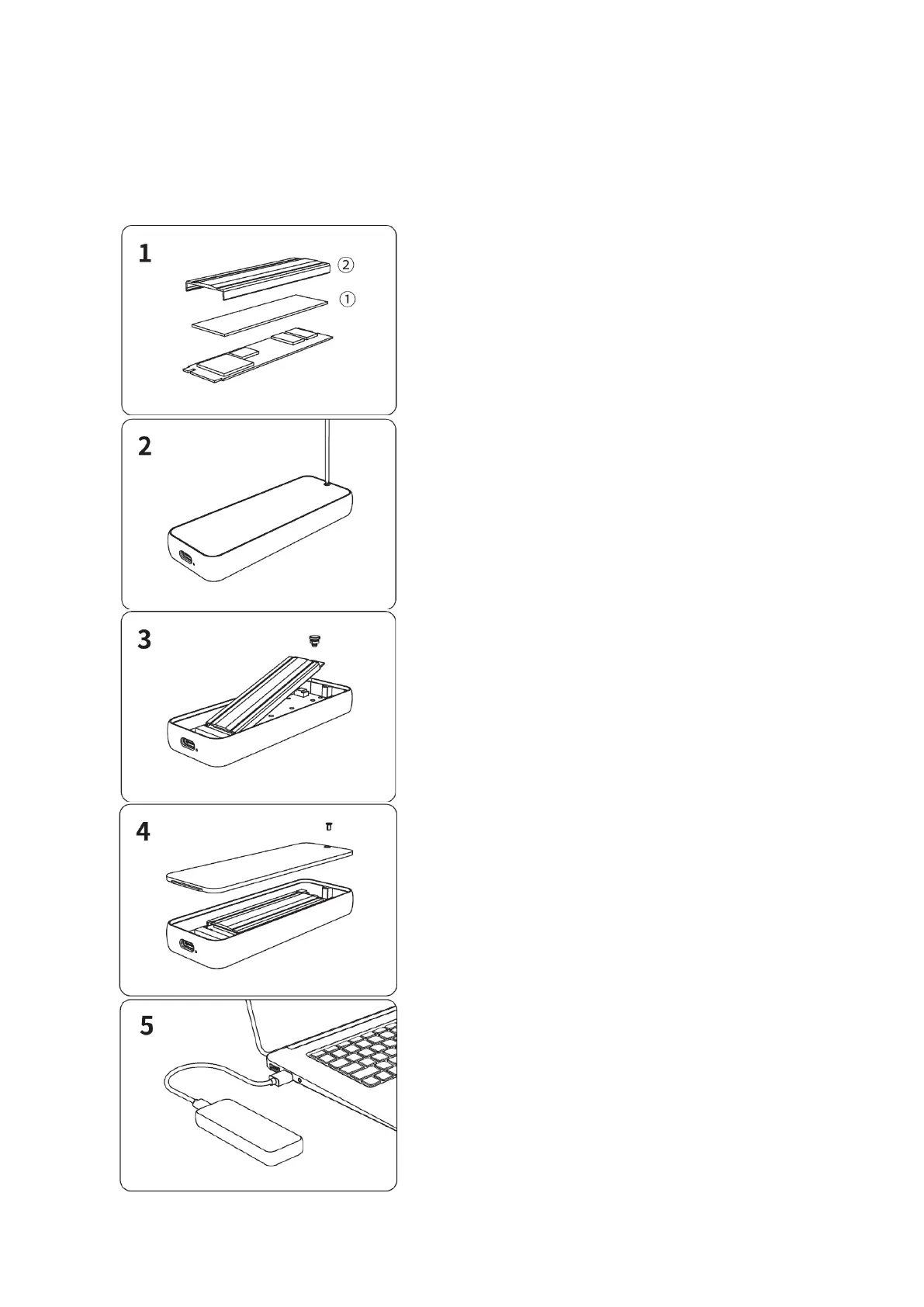 1

②

①

2

3

4

5