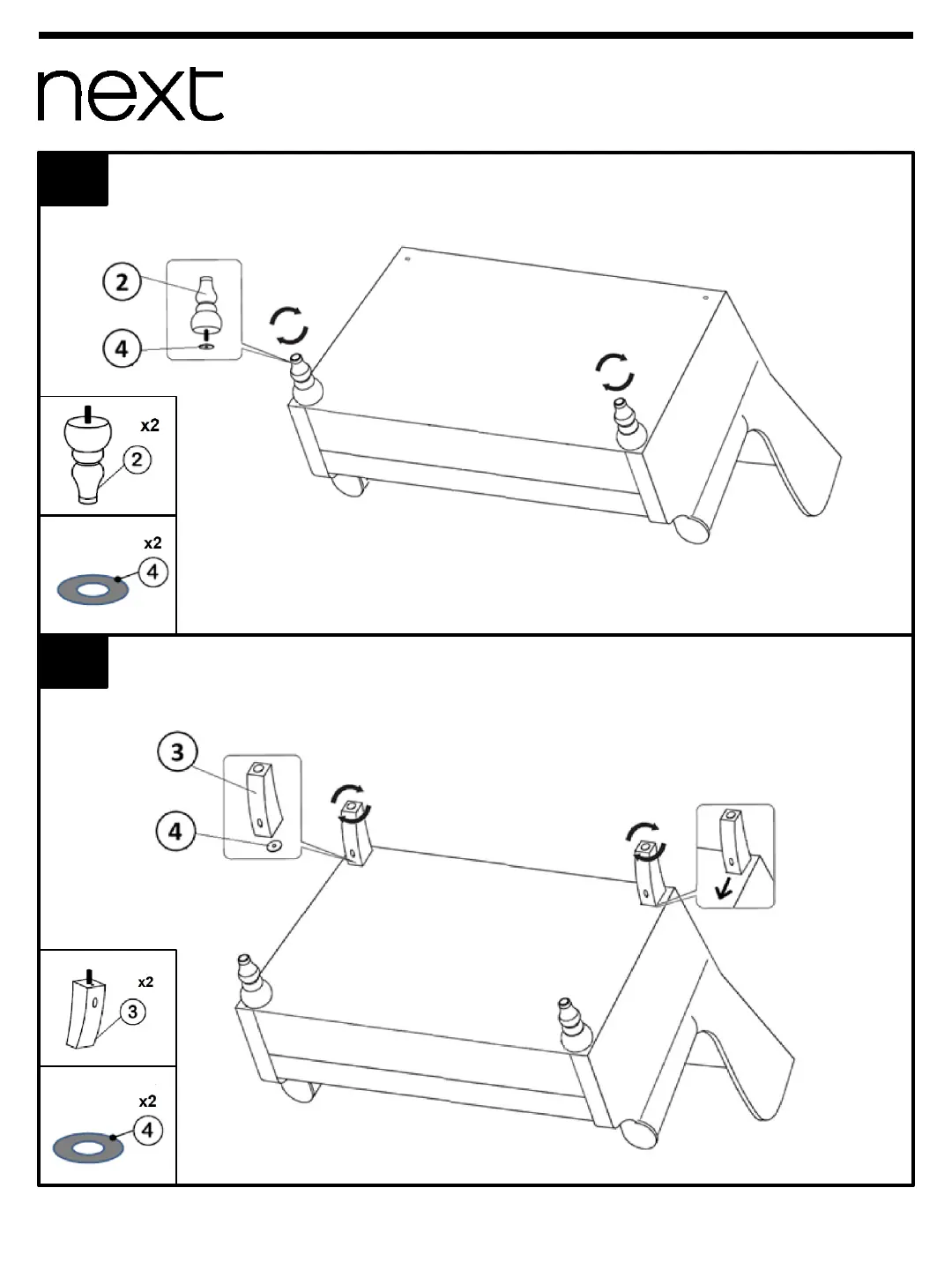 next

2

4

x2

2

x2

4

3

4

x2

3

x2

4