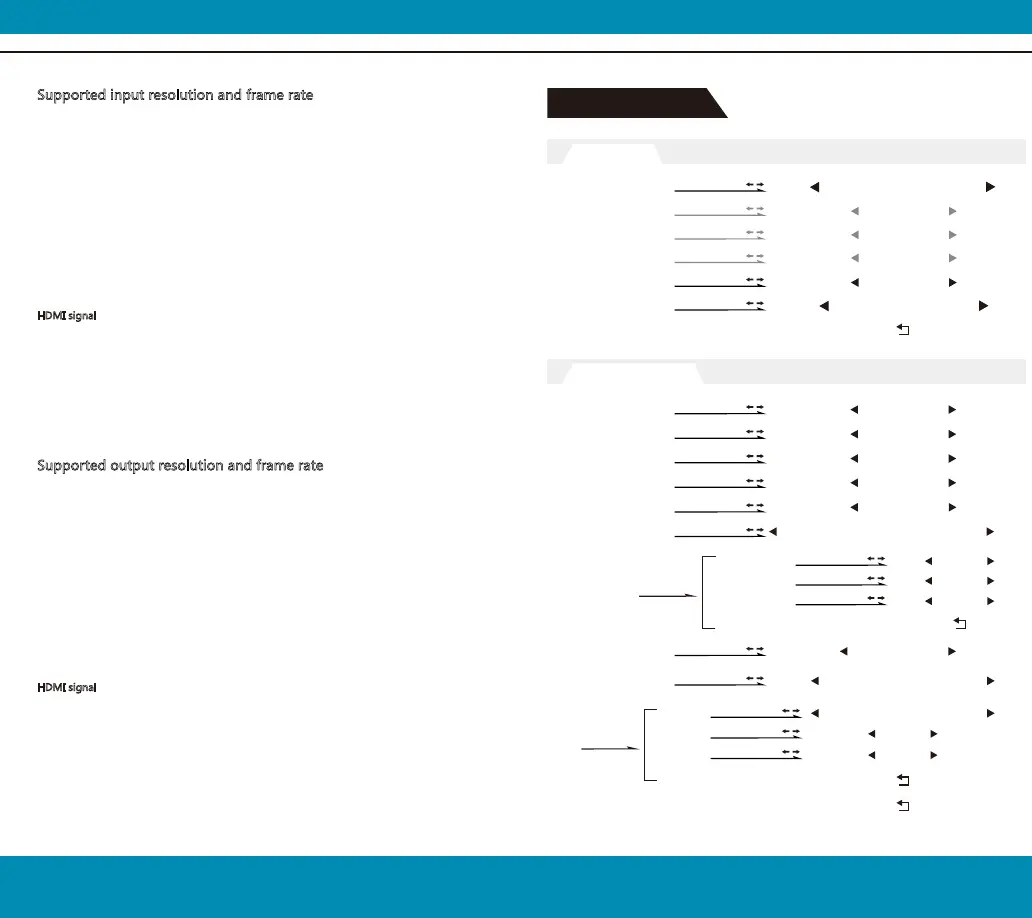 Supported input resolution and frame rate

HDMI signal

Supported output resolution and frame rate

HDMI signal