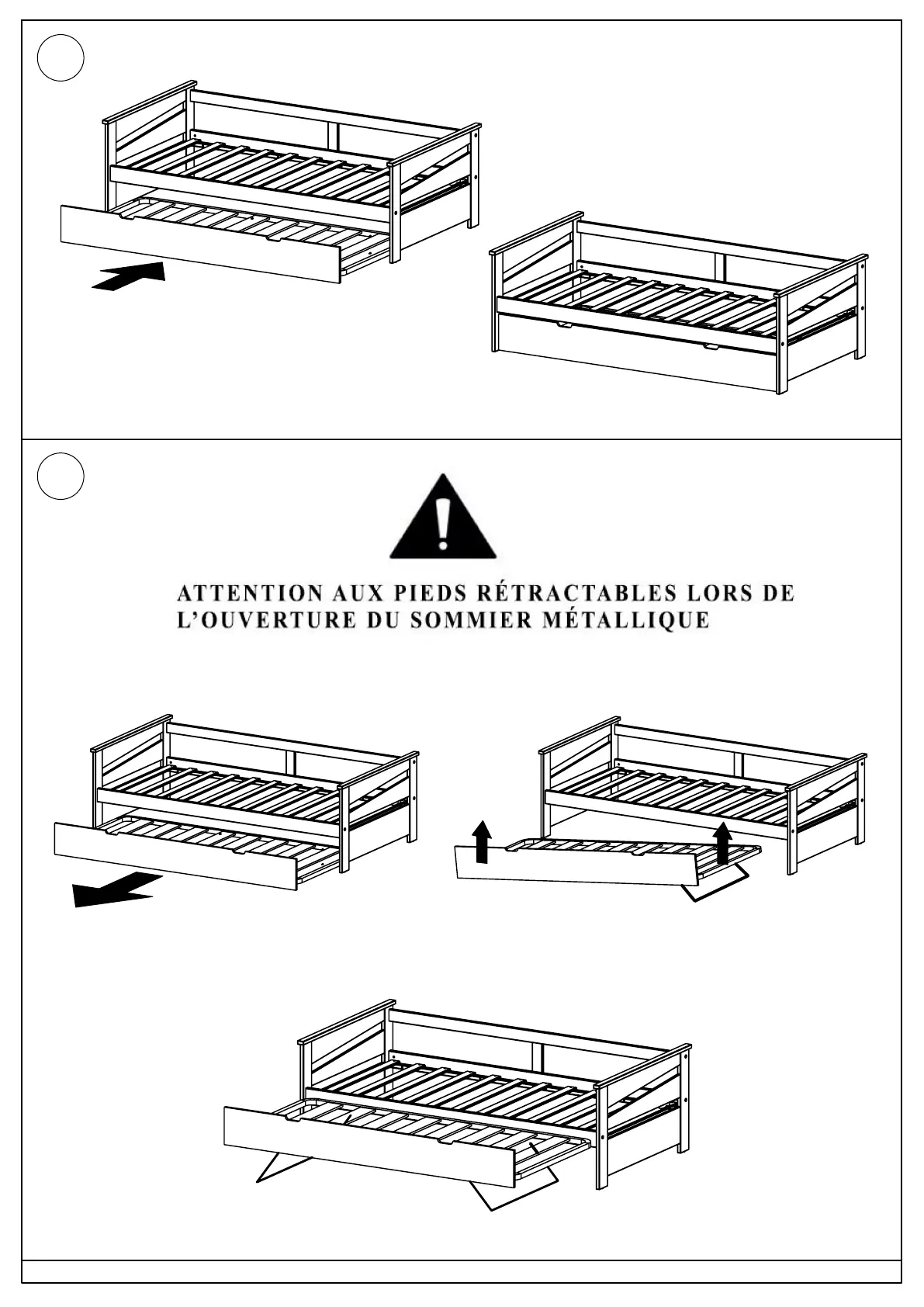 ATTENTION AUX PIEDS RÉTRACTABLES LORS DE L'OUVERTURE DU SOMMIER MÉTALLIQUE